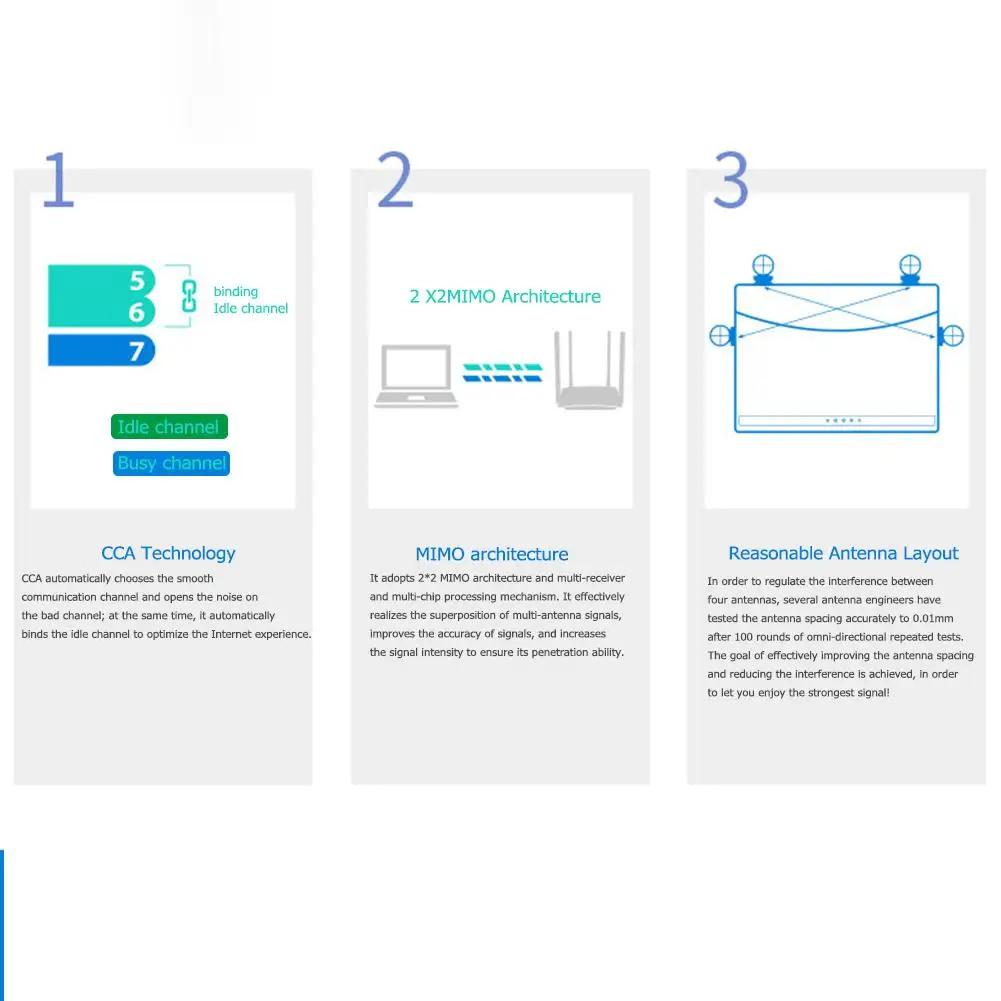 1

5
6
7
binding
Idle channel

Idle channel
Busy channel

CCA Technology

CCA automatically chooses the smooth communication channel and opens the noise on the bad channel; at the same time, it automatically binds the idle channel to optimize the Internet experience.

2

2 X2MIMO Architecture

MIMO architecture

It adopts 2*2 MIMO architecture and multi-receiver and multi-chip processing mechanism. It effectively realizes the superposition of multi-antenna signals, improves the accuracy of signals, and increases the signal intensity to ensure its penetration ability.

3

Reasonable Antenna Layout

In order to regulate the interference between four antennas, several antenna engineers have tested the antenna spacing accurately to 0.01mm after 100 rounds of omni-directional repeated tests. The goal of effectively improving the antenna spacing and reducing the interference is achieved, in order to let you enjoy the strongest signal!