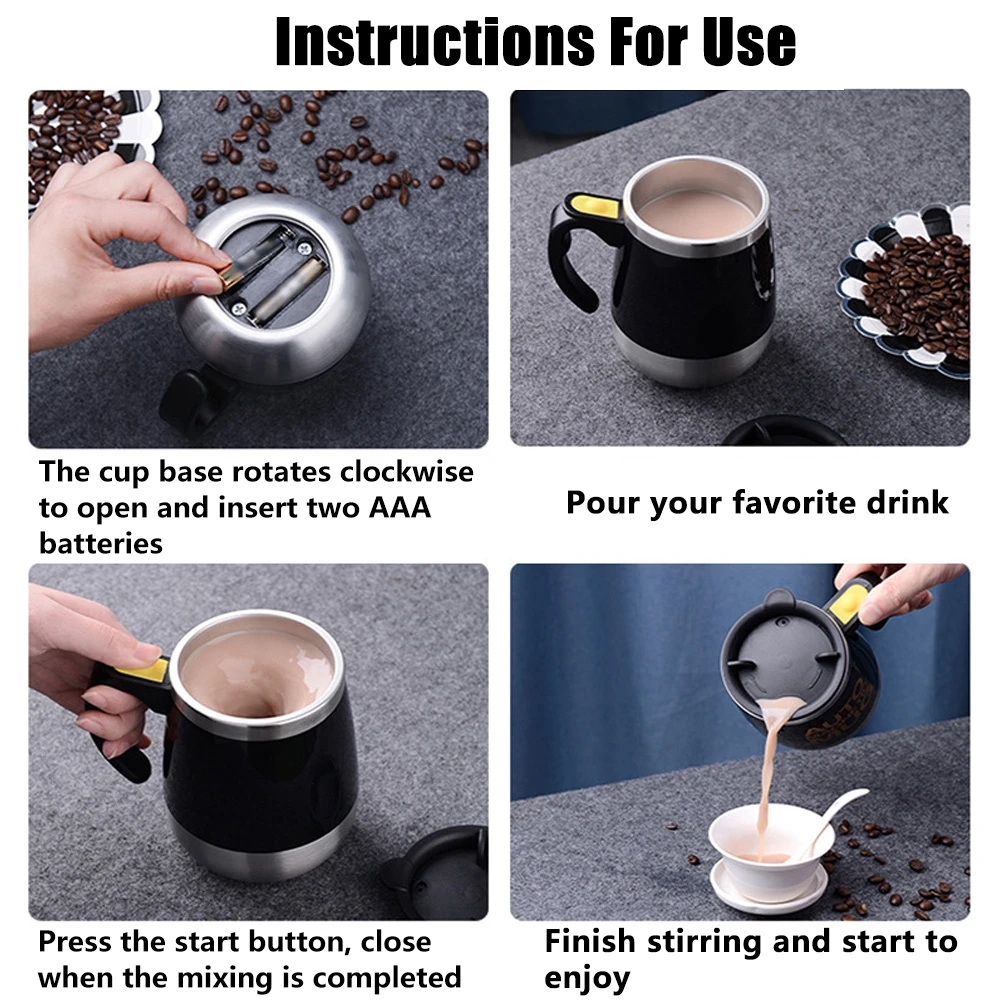 Instructions For Use

The cup base rotates clockwise to open and insert two AAA batteries

Pour your favorite drink

Press the start button, close when the mixing is completed

Finish stirring and start to enjoy