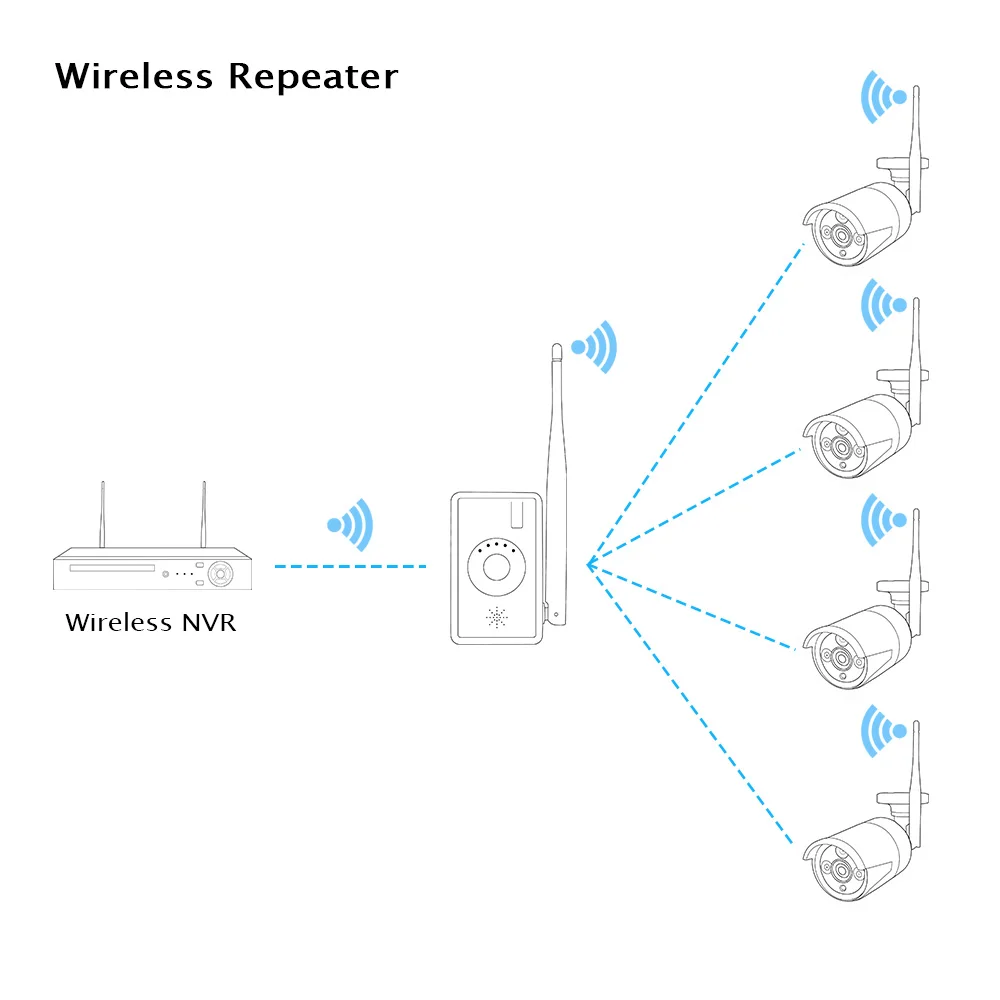 Wireless Repeater

Wireless NVR