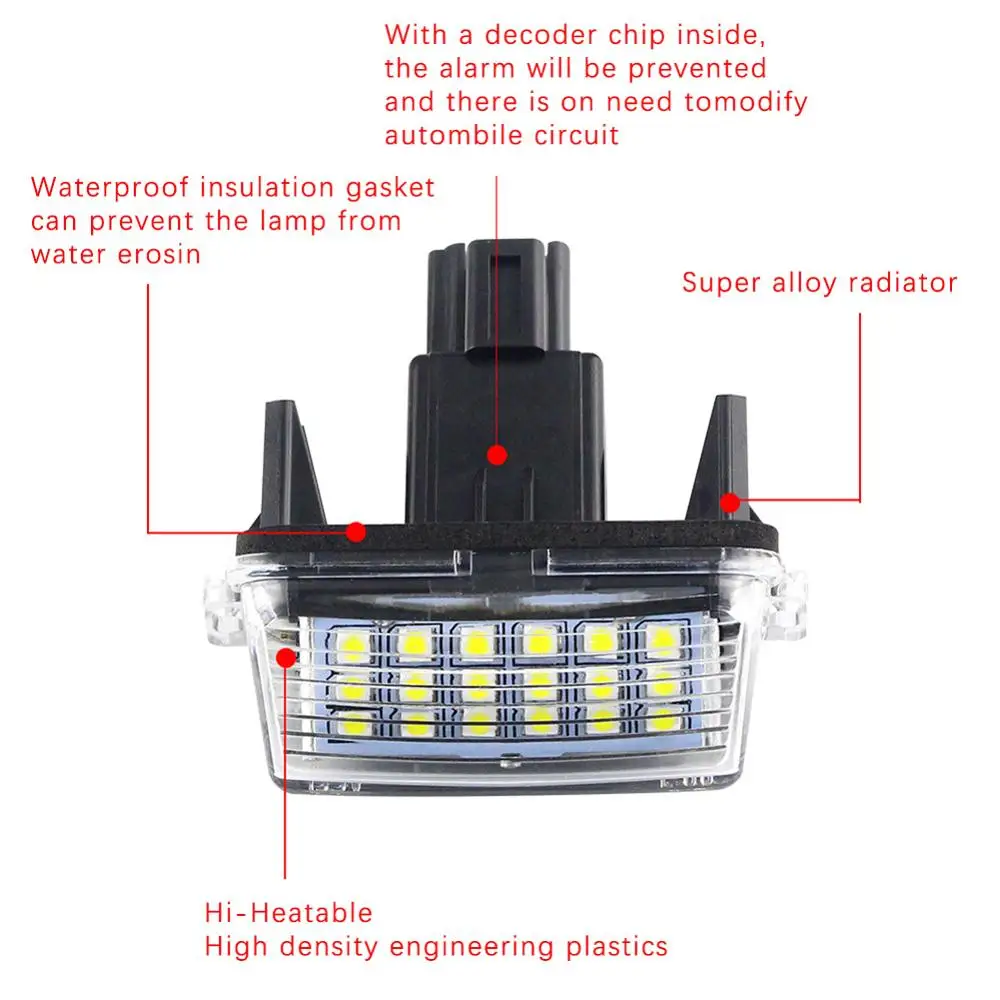 With a decoder chip inside, the alarm will be prevented and there is on need tomodify autombile circuit

Waterproof insulation gasket can prevent the lamp from water erosin

Super alloy radiator

Hi-Heatable
High density engineering plastics