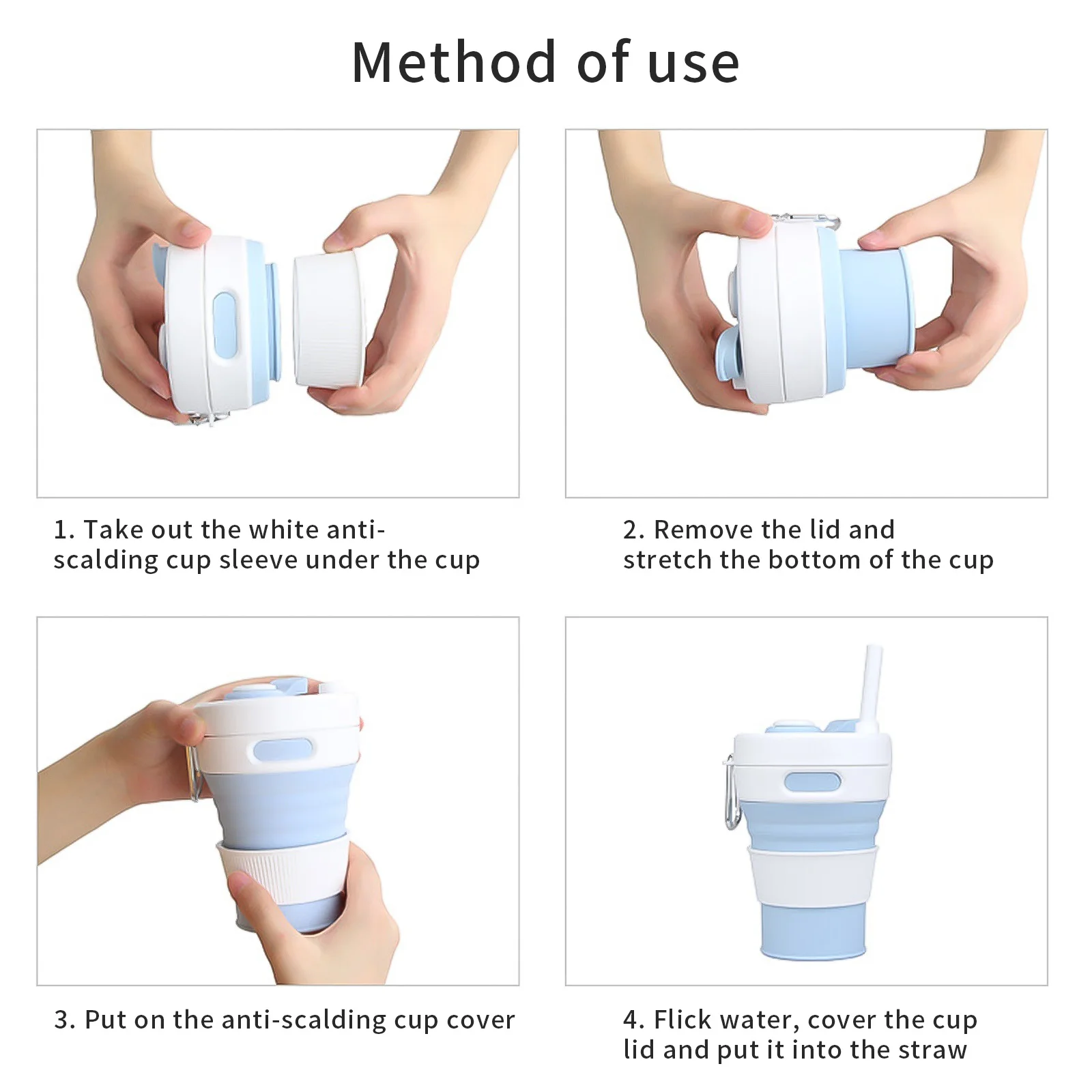 Method of use

1. Take out the white anti-scalding cup sleeve under the cup

2. Remove the lid and stretch the bottom of the cup

3. Put on the anti-scalding cup cover

4. Flick water, cover the cup lid and put it into the straw