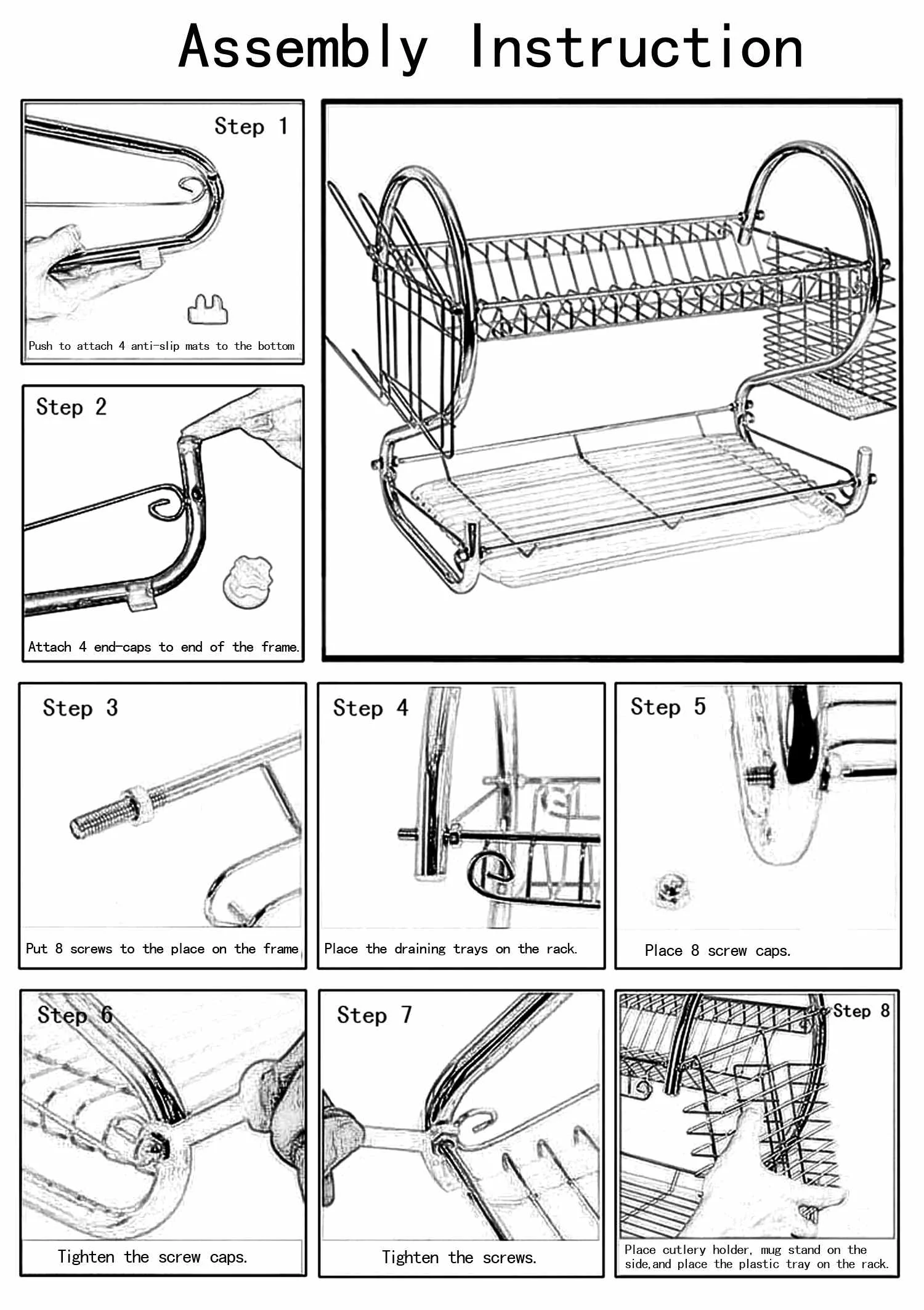 Assembly Instruction

Step 1

Push to attach 4 anti-slip mats to the bottom

Step 2

Attach 4 end-caps to end of the frame.

Step 3

Put 8 screws to the place on the frame

Step 4

Place the draining trays on the rack.

Step 5

Place 8 screw caps.

Step 6

Tighten the screw caps.

Step 7

Tighten the screws.

Step 8

Place cutlery holder, mug stand on the side,and place the plastic tray on the rack.