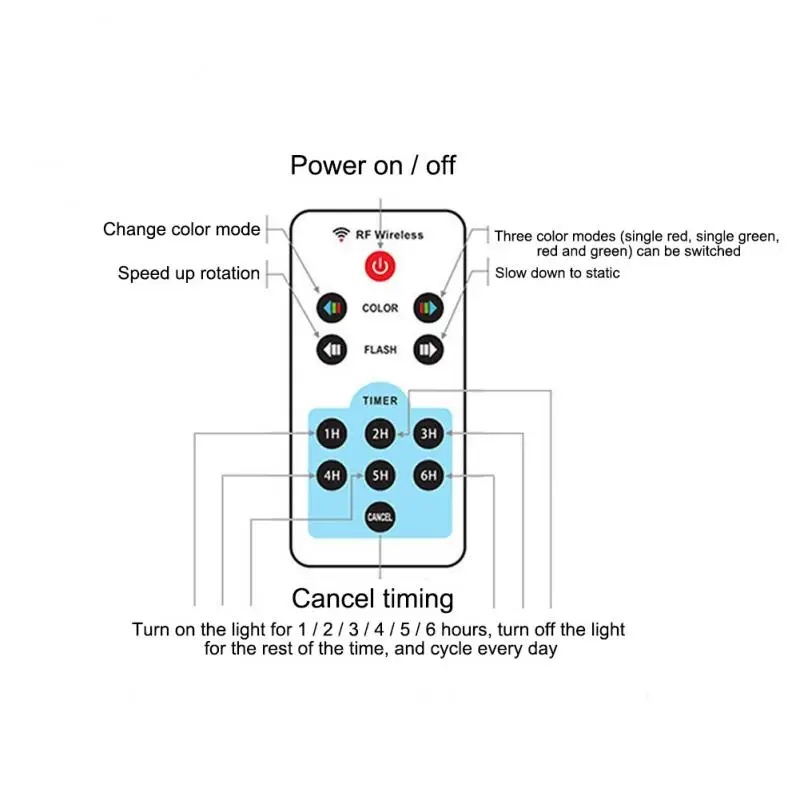 Power on / off

Change color mode

Speed up rotation

RF Wireless

Three color modes (single red, single green, red and green) can be switched

Slow down to static

COLOR

FLASH

TIMER

1H 2H 3H

4H 5H 6H

CANCEL

Cancel timing

Turn on the light for 1 / 2 / 3 / 4 / 5 / 6 hours, turn off the light for the rest of the time, and cycle every day