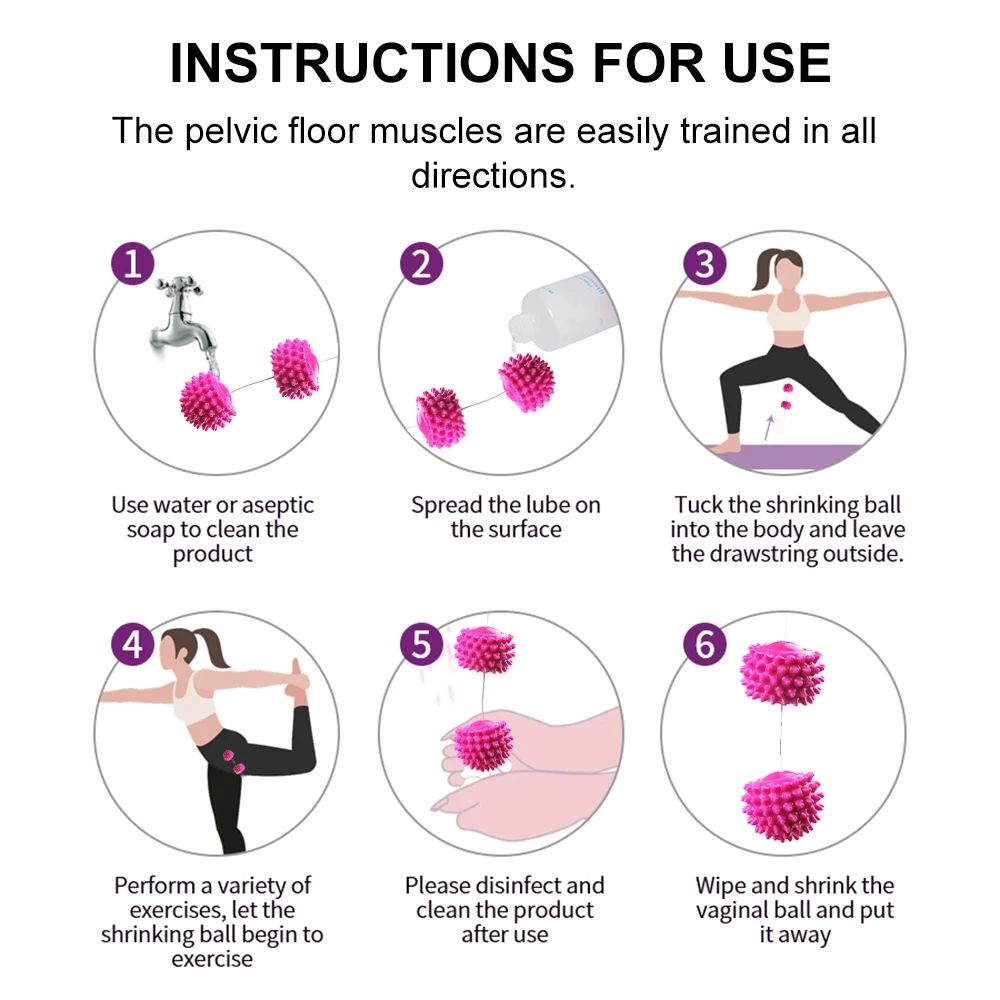 INSTRUCTIONS FOR USE

The pelvic floor muscles are easily trained in all directions.

1

Use water or aseptic soap to clean the product

2

Spread the lube on the surface

3

Tuck the shrinking ball into the body and leave the drawstring outside.

4

Perform a variety of exercises, let the shrinking ball begin to exercise

5

Please disinfect and clean the product after use

6

Wipe and shrink the vaginal ball and put it away