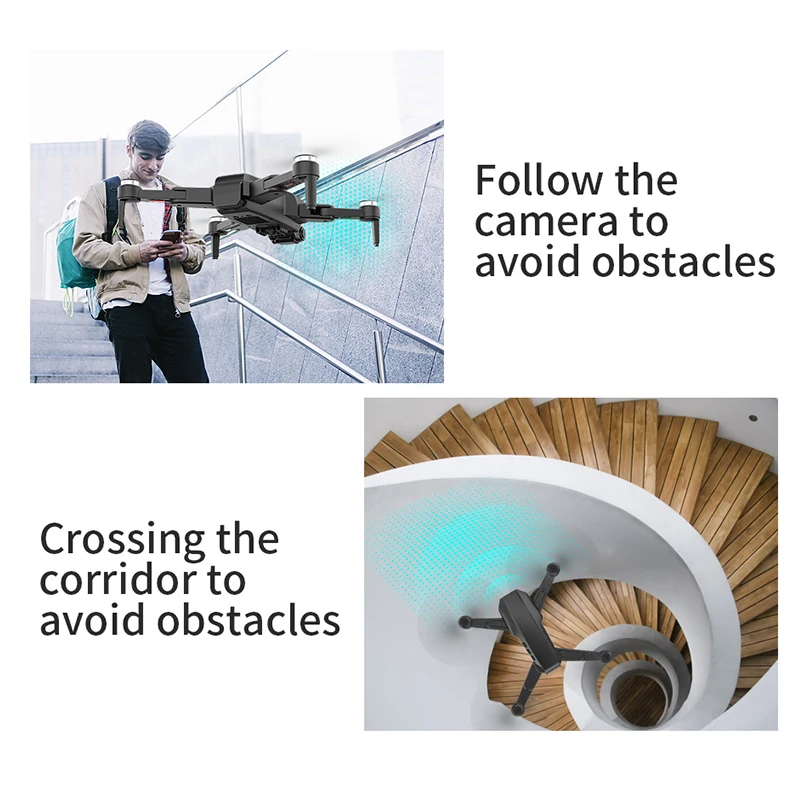 Follow the camera to avoid obstacles

Crossing the corridor to avoid obstacles