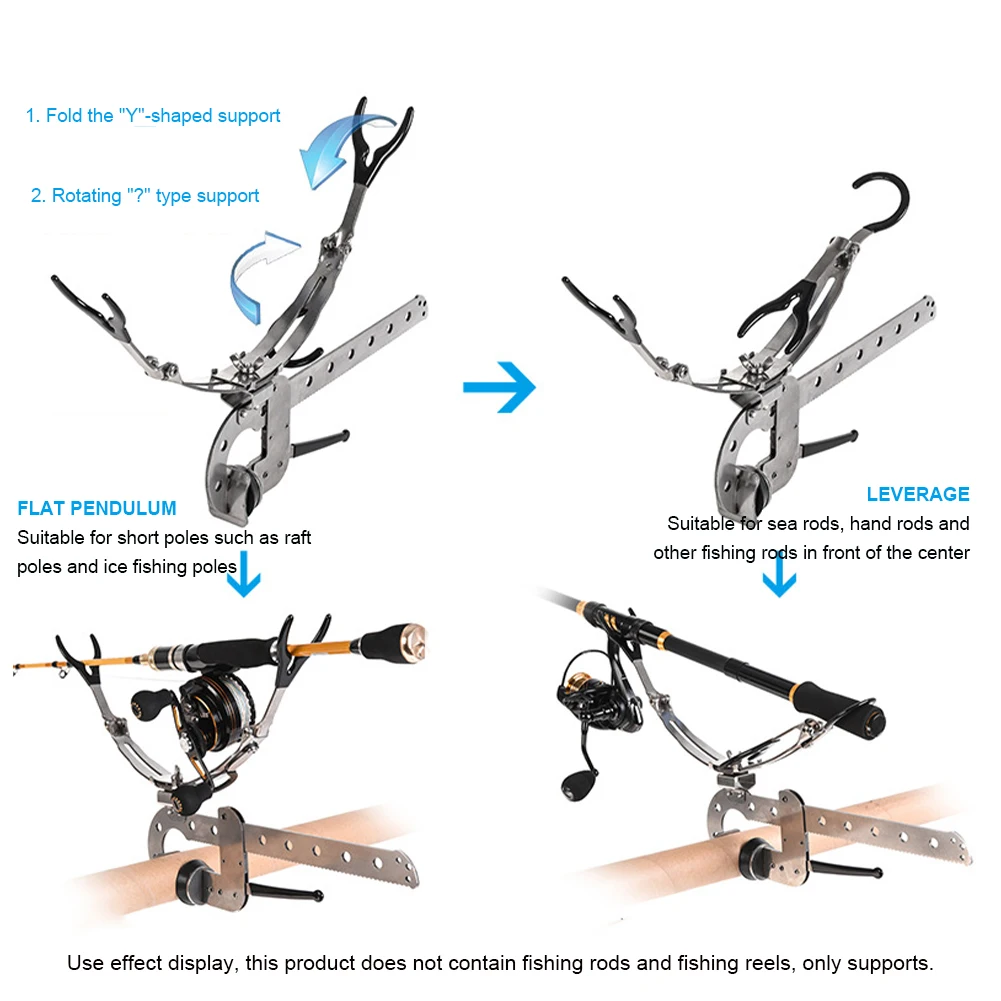 1. Fold the "Y"-shaped support

2. Rotating "?" type support

FLAT PENDULUM
Suitable for short poles such as raft poles and ice fishing poles

LEVERAGE
Suitable for sea rods, hand rods and other fishing rods in front of the center

Use effect display, this product does not contain fishing rods and fishing reels, only supports.