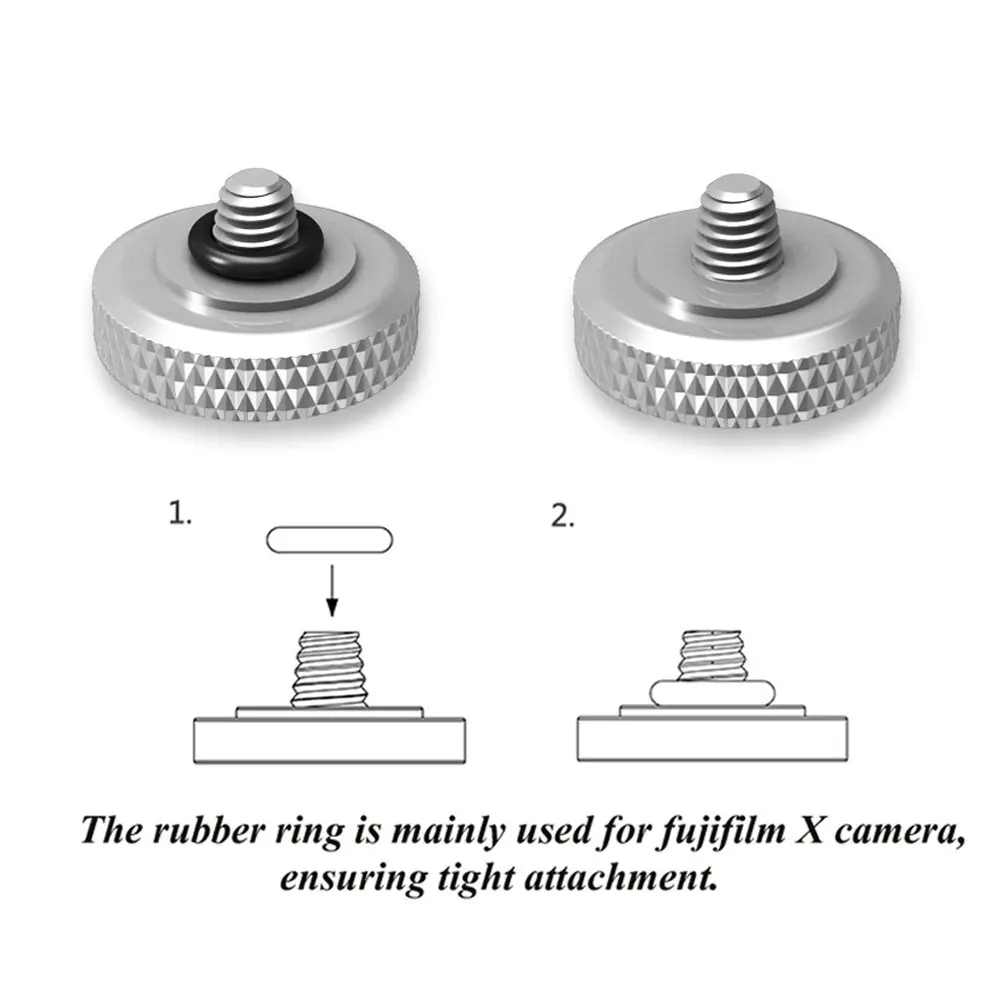 1.

2.

The rubber ring is mainly used for fujifilm X camera, ensuring tight attachment.