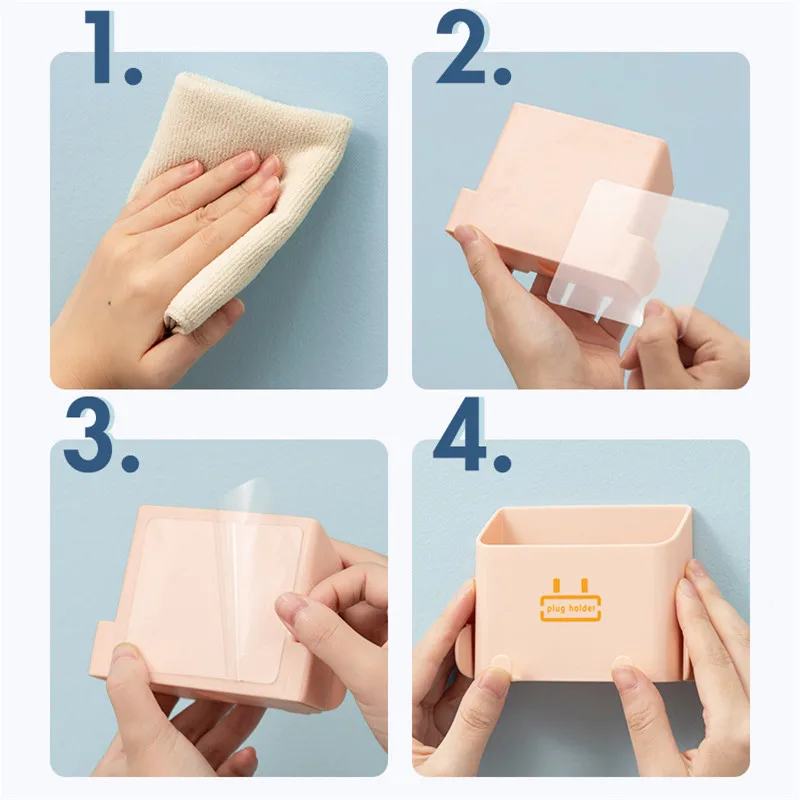 1.

2.

3.

4.

plug holder