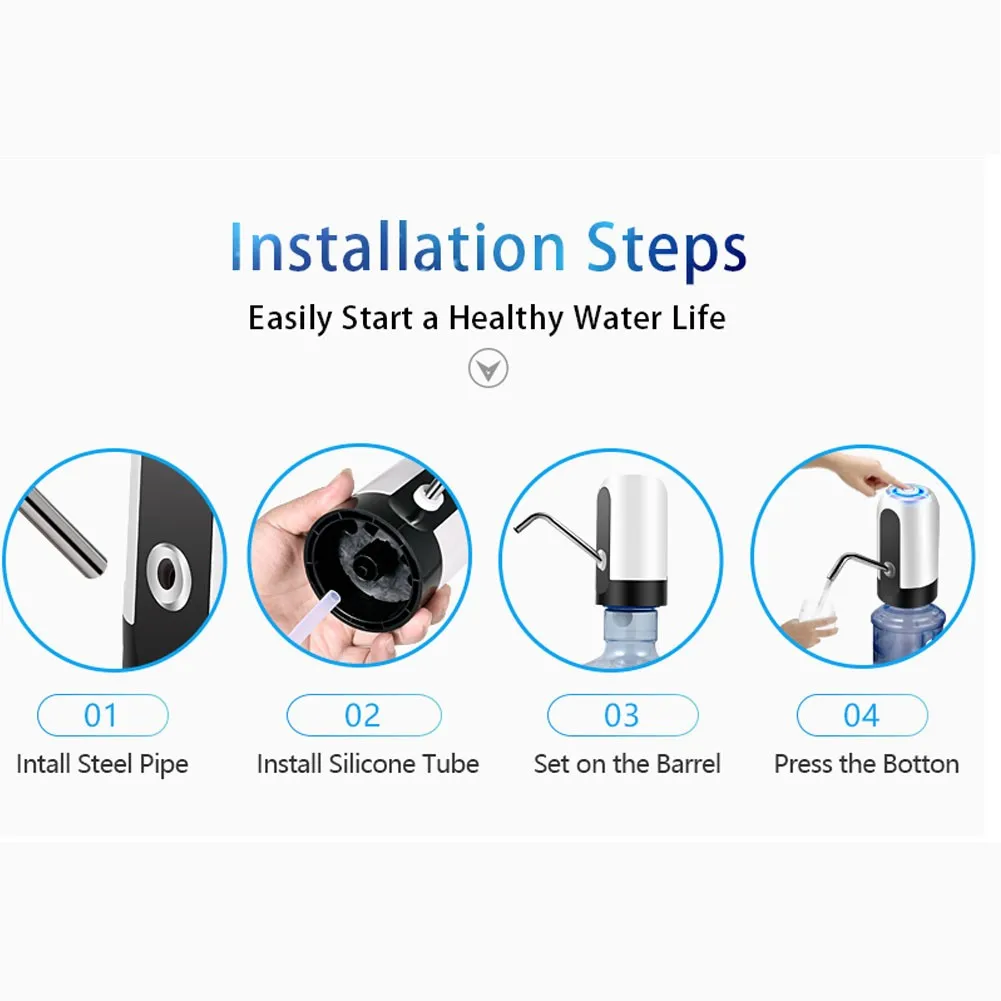 Installation Steps

Easily Start a Healthy Water Life

01
Intall Steel Pipe

02
Install Silicone Tube

03
Set on the Barrel

04
Press the Botton