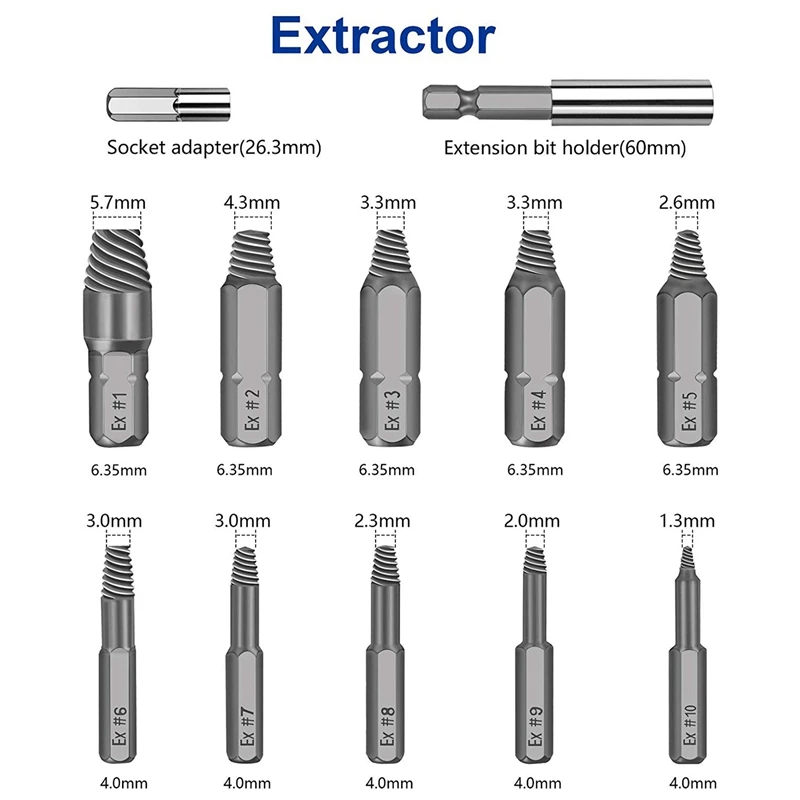 Extractor

Socket adapter(26.3mm)

Extension bit holder(60mm)

5.7mm

Ex #1

6.35mm

4.3mm

Ex #2

6.35mm

3.3mm

Ex #3

6.35mm

3.3mm

Ex #4

6.35mm

2.6mm

Ex #5

6.35mm

3.0mm

Ex #6

4.0mm

3.0mm

Ex #7

4.0mm

2.3mm

Ex #8

4.0mm

2.0mm

Ex #9

4.0mm

1.3mm

Ex #10

4.0mm