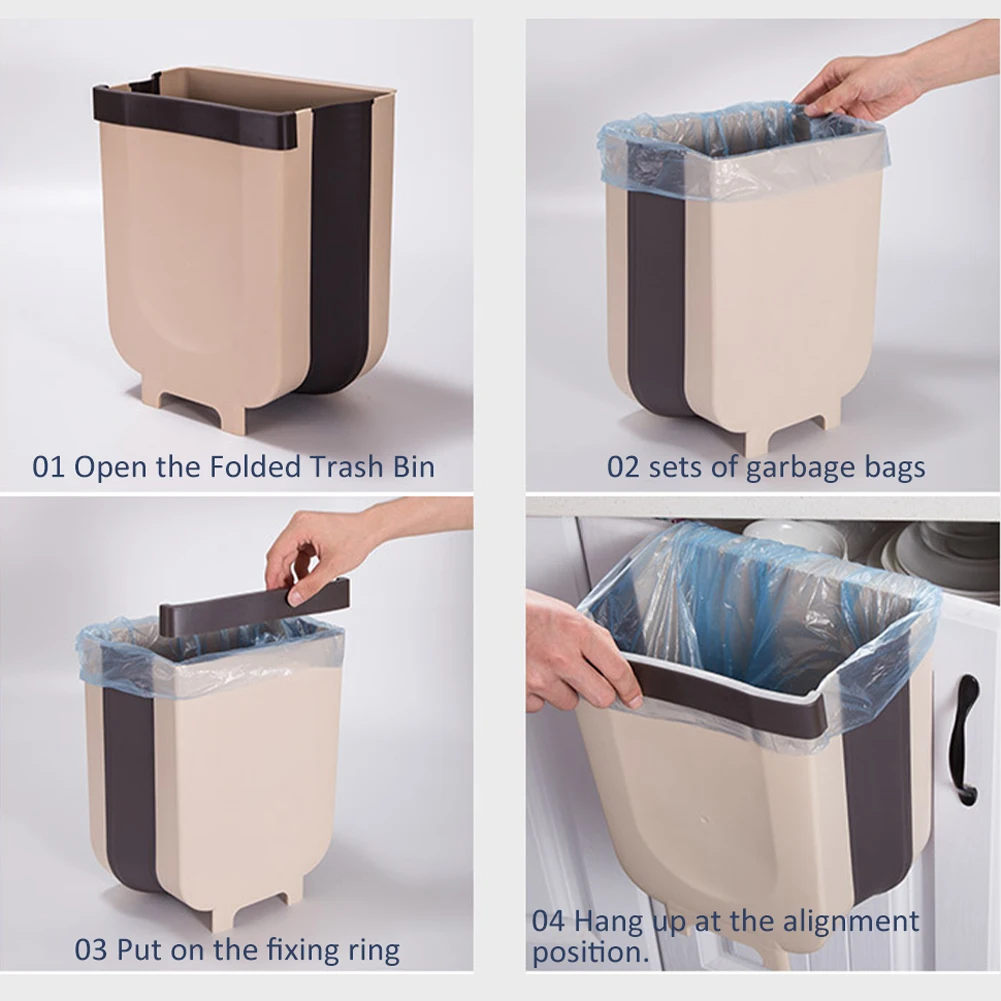 01 Open the Folded Trash Bin

02 sets of garbage bags

03 Put on the fixing ring

04 Hang up at the alignment position.