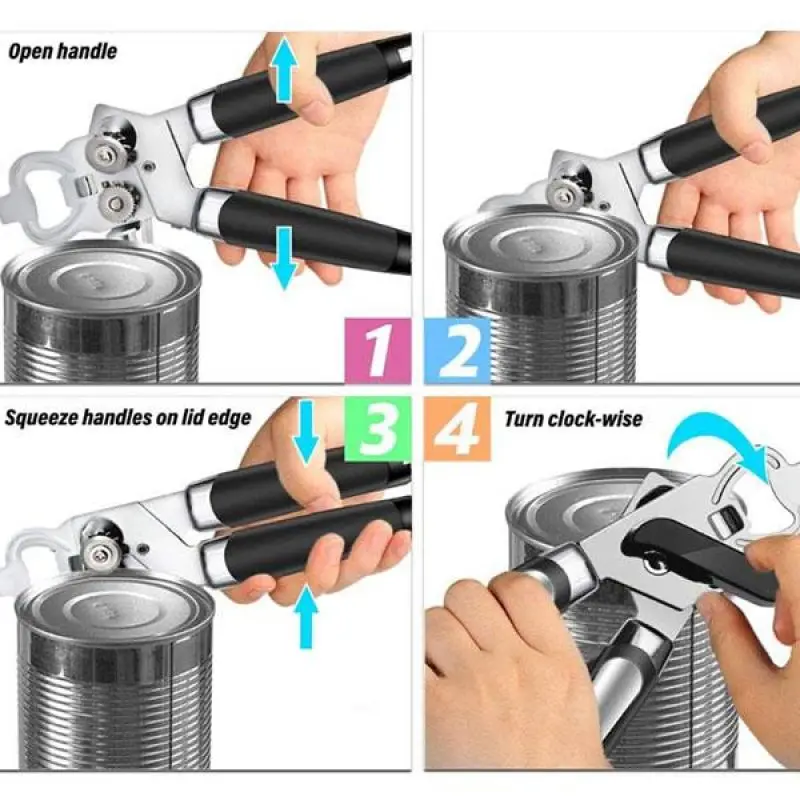 Open handle

1 2

Squeeze handles on lid edge

3 4

Turn clock-wise