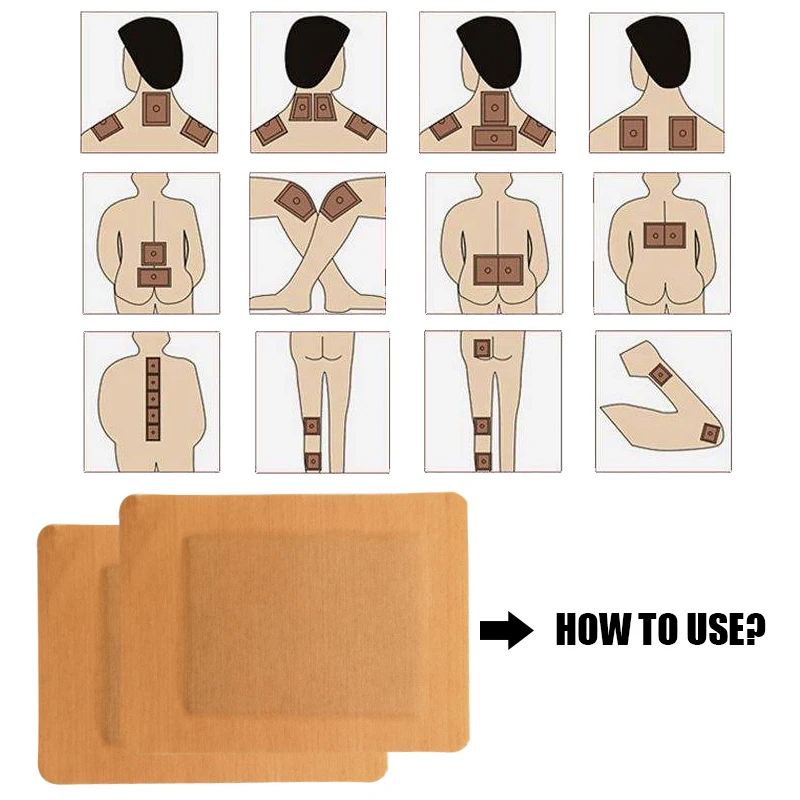 HOW TO USE?