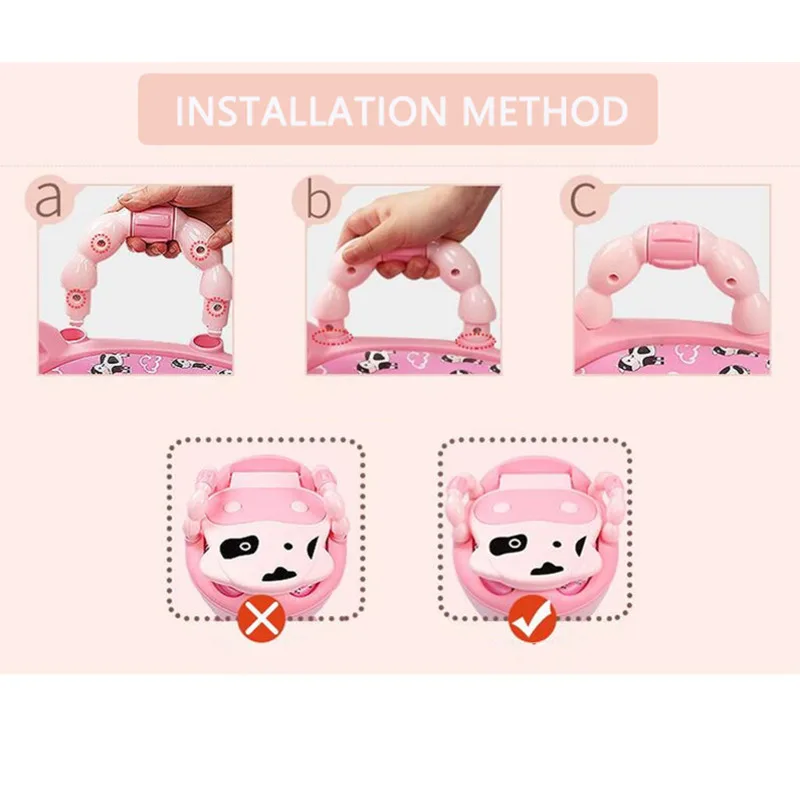 INSTALLATION METHOD

a

b

c