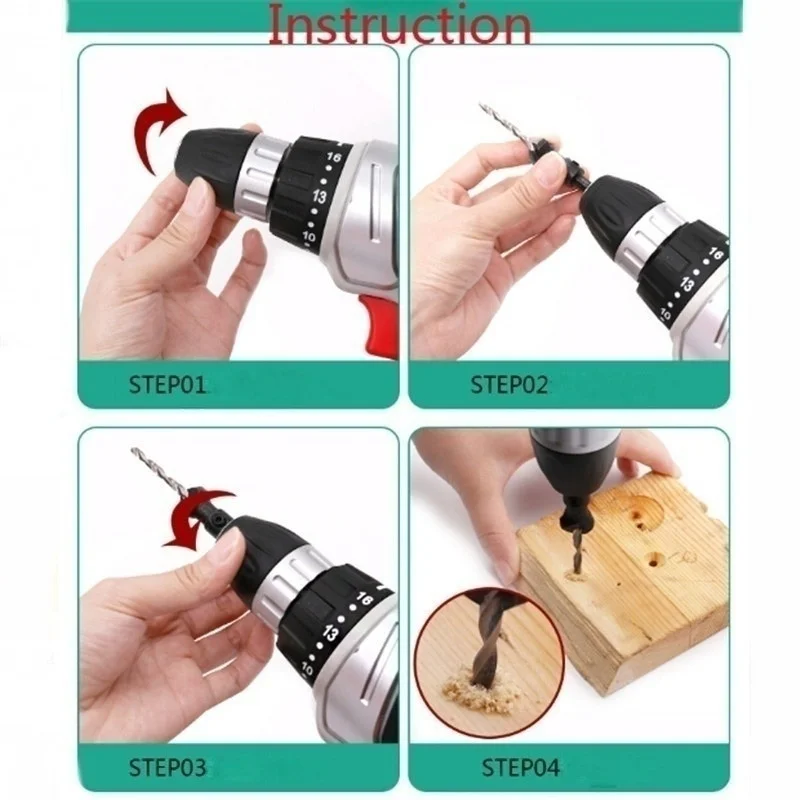 Instruction

16
13
10

STEP01

16
13
10

STEP02

16
13
10

STEP03

STEP04