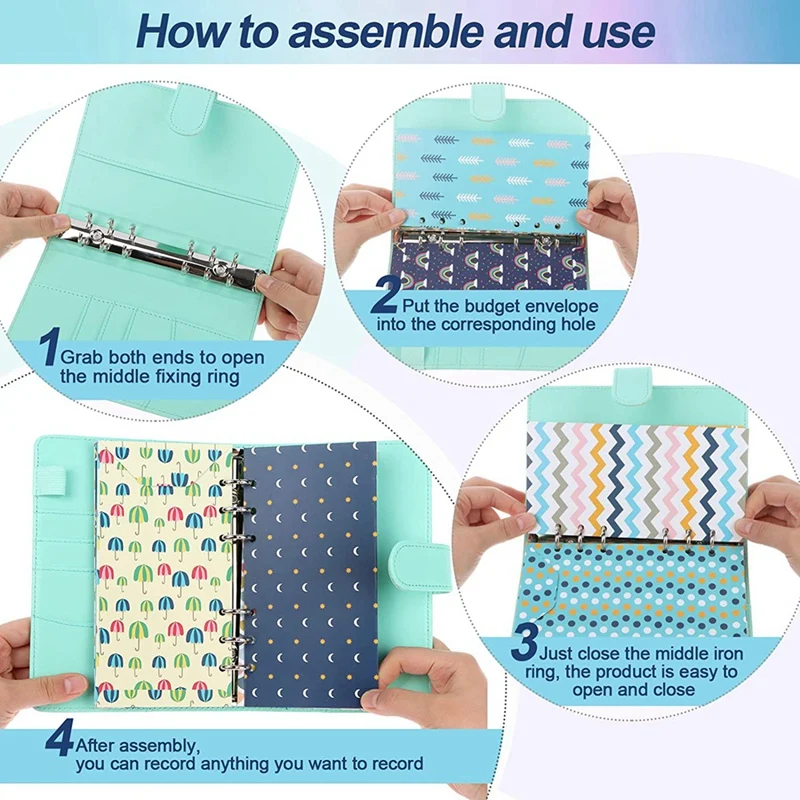 How to assemble and use

1 Grab both ends to open the middle fixing ring

2 Put the budget envelope into the corresponding hole

3 Just close the middle iron ring, the product is easy to open and close

4 After assembly, you can record anything you want to record