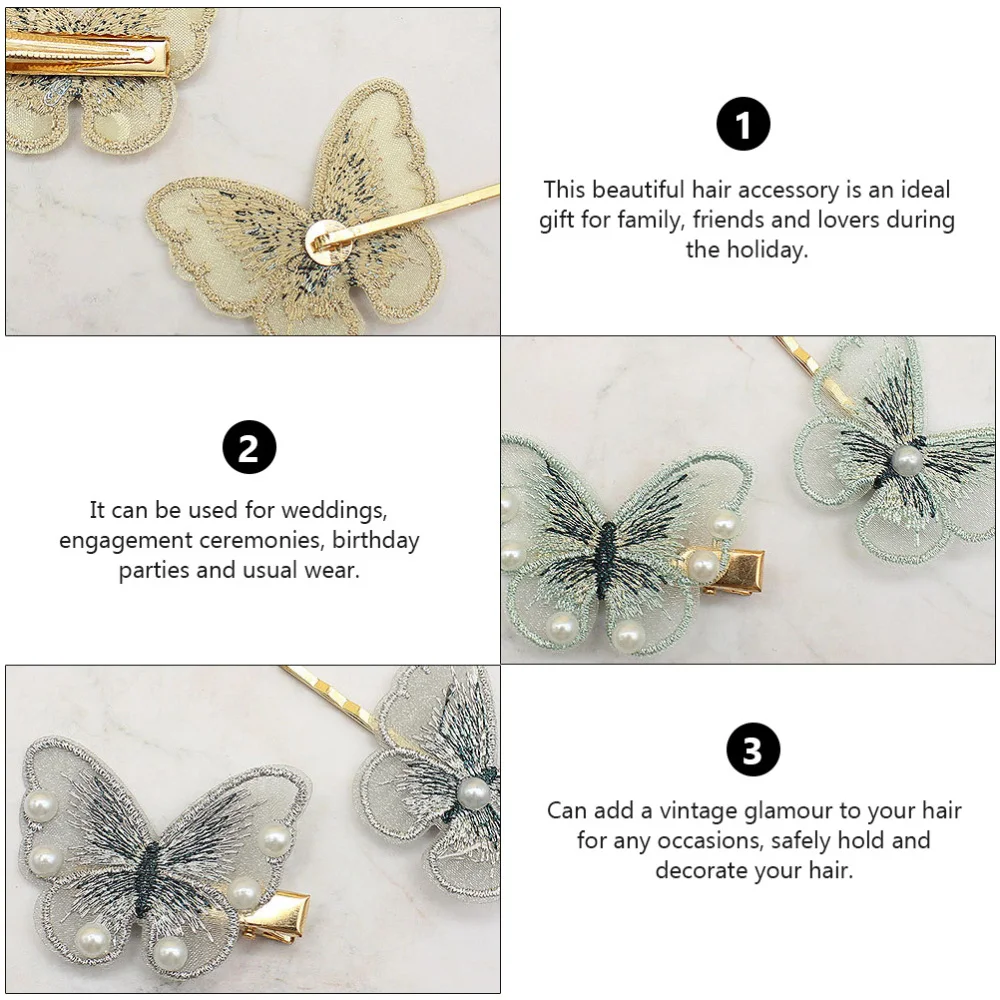 1

This beautiful hair accessory is an ideal gift for family, friends and lovers during the holiday.

2

It can be used for weddings, engagement ceremonies, birthday parties and usual wear.

3

Can add a vintage glamour to your hair for any occasions, safely hold and decorate your hair.