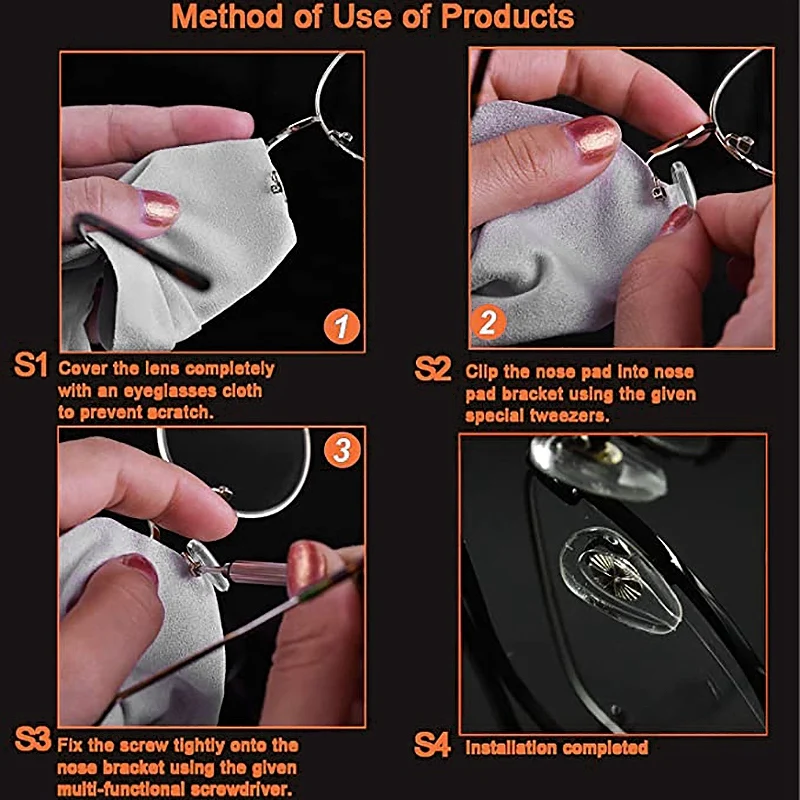 Method of Use of Products

1

S1 Cover the lens completely with an eyeglasses cloth to prevent scratch.

2

S2 Clip the nose pad into nose pad bracket using the given special tweezers.

3

S3 Fix the screw tightly onto the nose bracket using the given multi-functional screwdriver.

S4 Installation completed