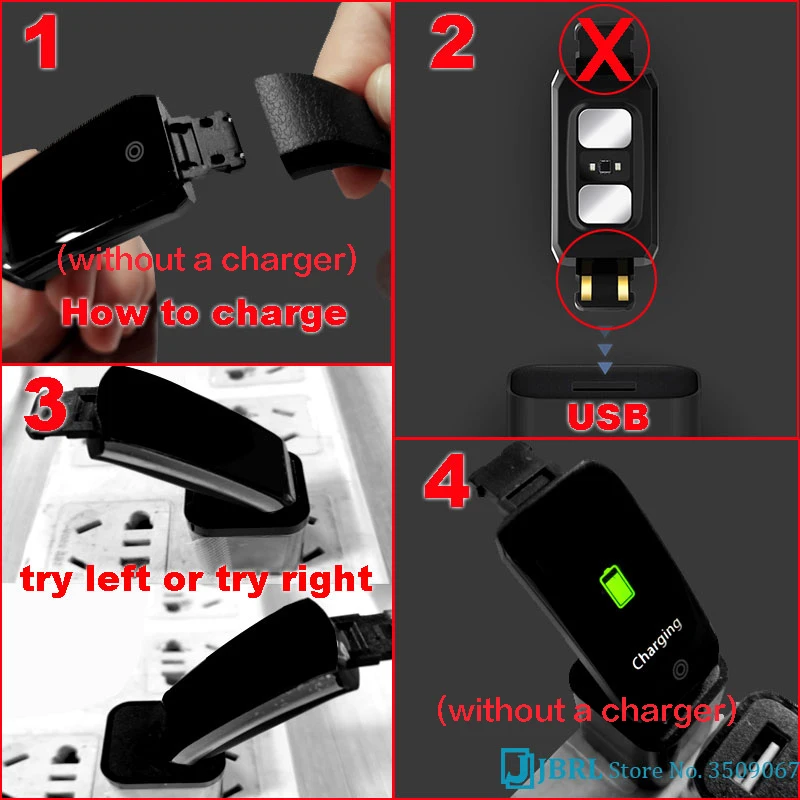 1

(without a charger)

How to charge

2

X

USB

3

try left or try right

4

Charging

(without a charger)

JBRL Store No. 3509067