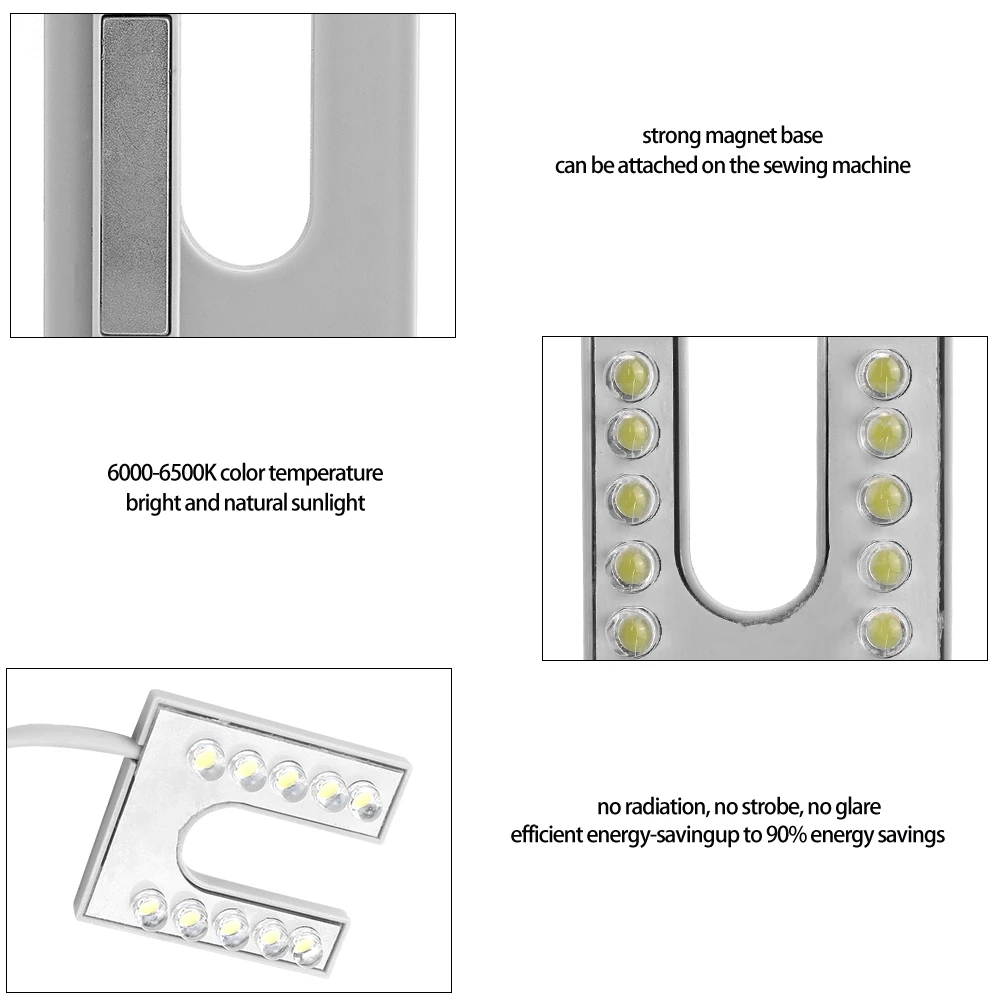 strong magnet base
can be attached on the sewing machine

6000-6500K color temperature
bright and natural sunlight

no radiation, no strobe, no glare
efficient energy-savingup to 90% energy savings