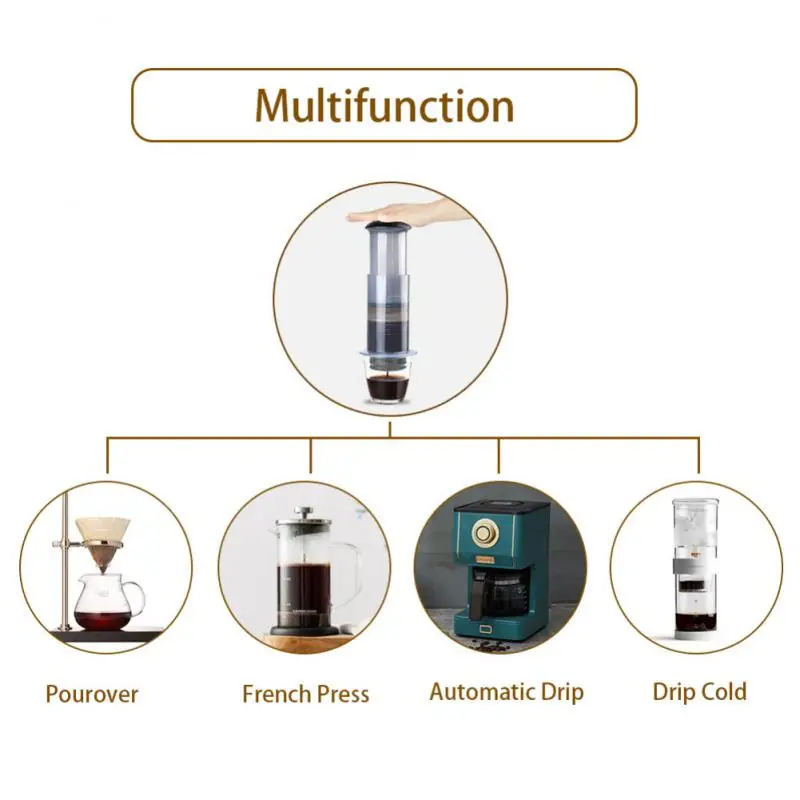 Multifunction

Pourover

French Press

Automatic Drip

Drip Cold