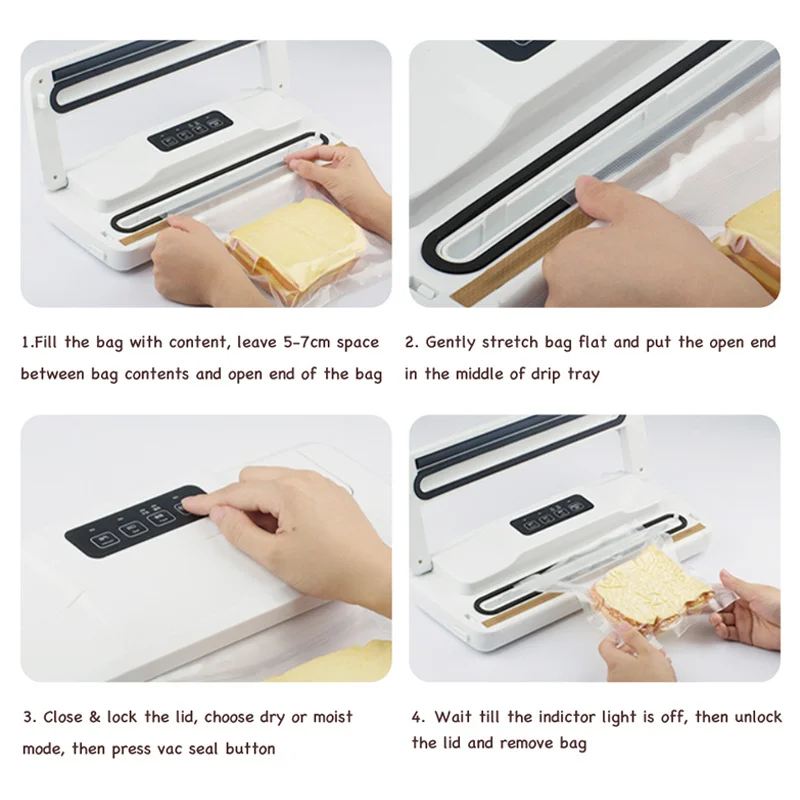 1.Fill the bag with content, leave 5-7cm space between bag contents and open end of the bag

2. Gently stretch bag flat and put the open end in the middle of drip tray

3. Close & lock the lid, choose dry or moist mode, then press vac seal button

4. Wait till the indictor light is off, then unlock the lid and remove bag