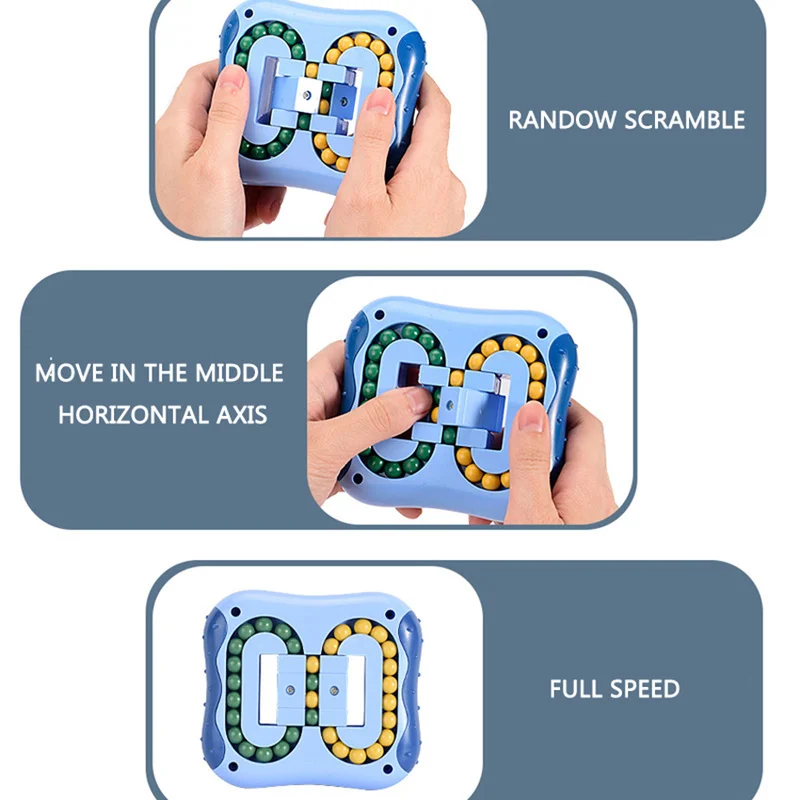 RANDOW SCRAMBLE

MOVE IN THE MIDDLE HORIZONTAL AXIS

FULL SPEED