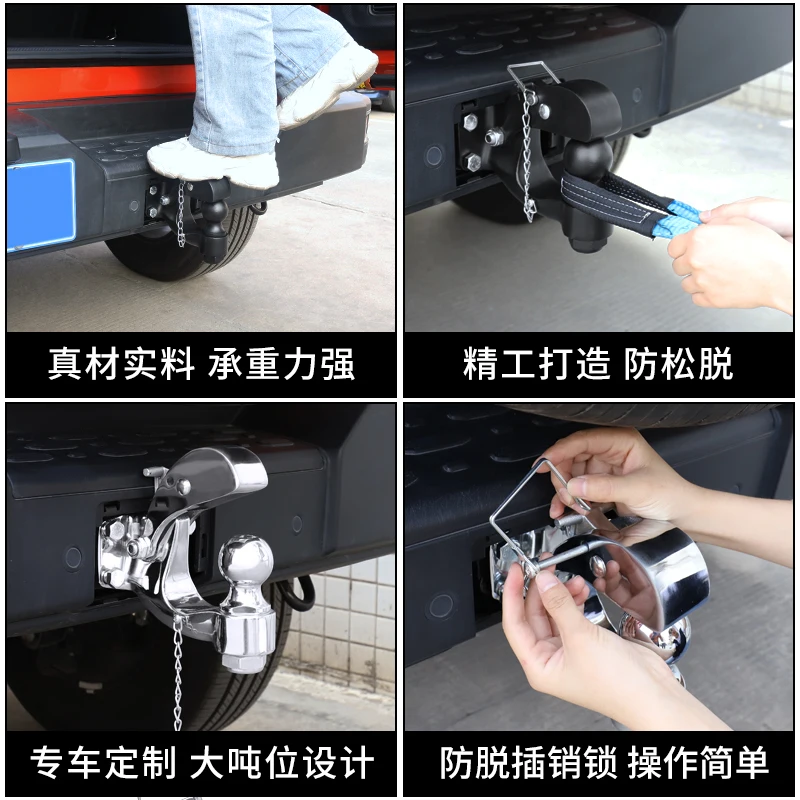 真材实料 承重力强

精工打造 防松脱

专车定制 大吨位设计

防脱插销锁 操作简单