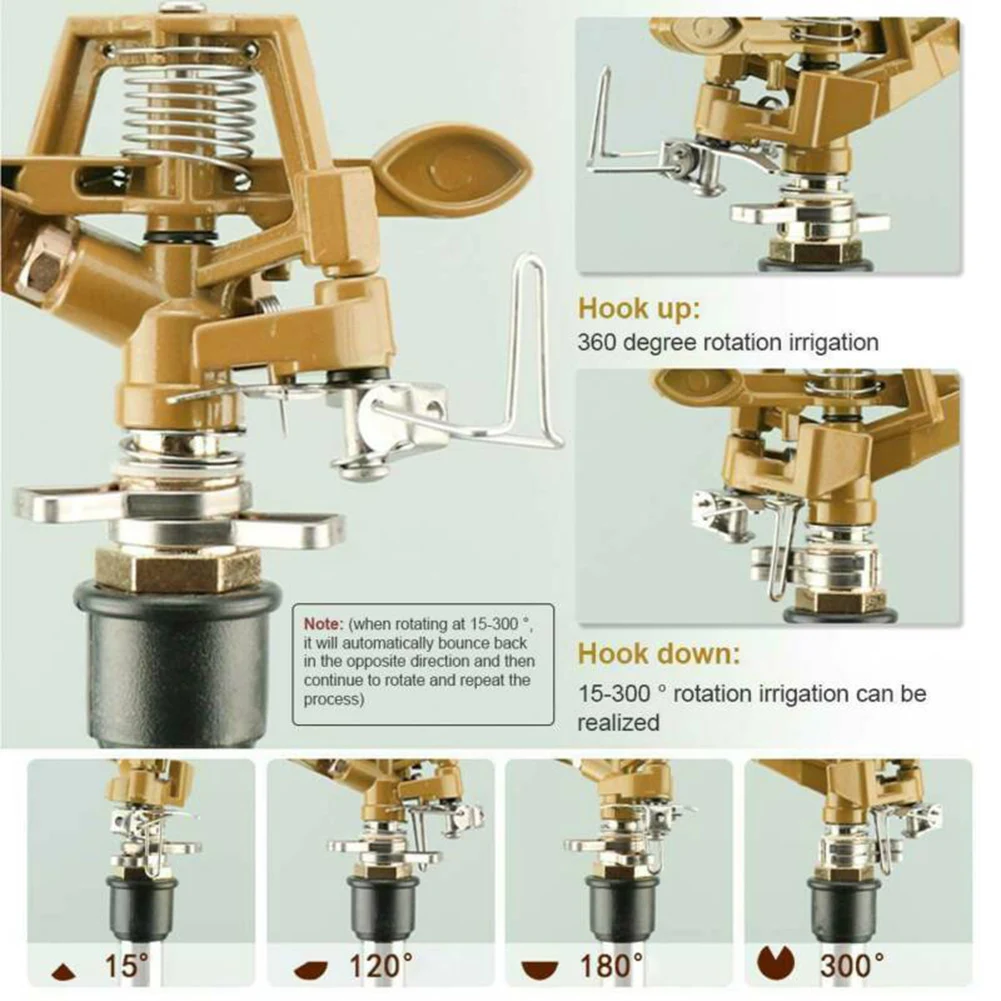 Hook up:
360 degree rotation irrigation

Note: (when rotating at 15-300 °, it will automatically bounce back in the opposite direction and then continue to rotate and repeat the process)

Hook down:
15-300 ° rotation irrigation can be realized

15°

120°

180°

300°