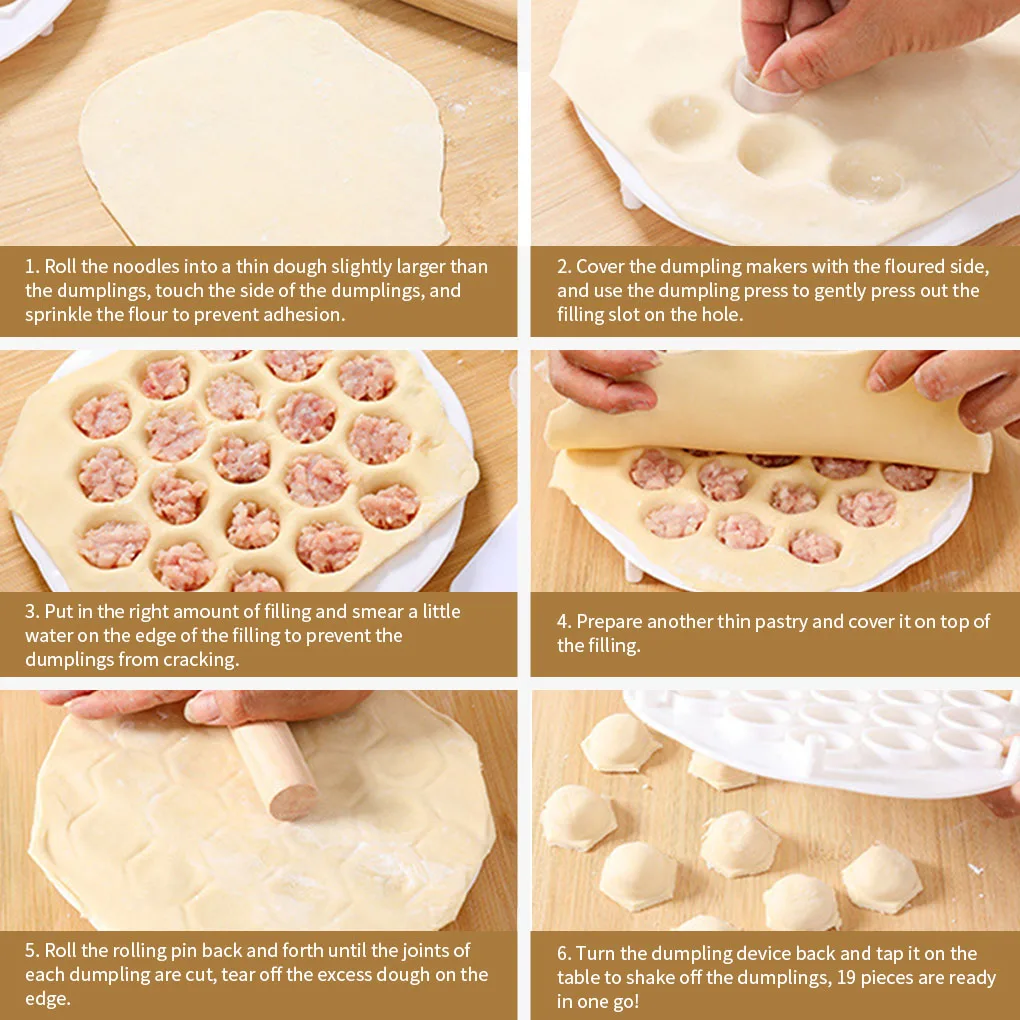 1. Roll the noodles into a thin dough slightly larger than the dumplings, touch the side of the dumplings, and sprinkle the flour to prevent adhesion.

2. Cover the dumpling makers with the floured side, and use the dumpling press to gently press out the filling slot on the hole.

3. Put in the right amount of filling and smear a little water on the edge of the filling to prevent the dumplings from cracking.

4. Prepare another thin pastry and cover it on top of the filling.

5. Roll the rolling pin back and forth until the joints of each dumpling are cut, tear off the excess dough on the edge.

6. Turn the dumpling device back and tap it on the table to shake off the dumplings, 19 pieces are ready in one go!