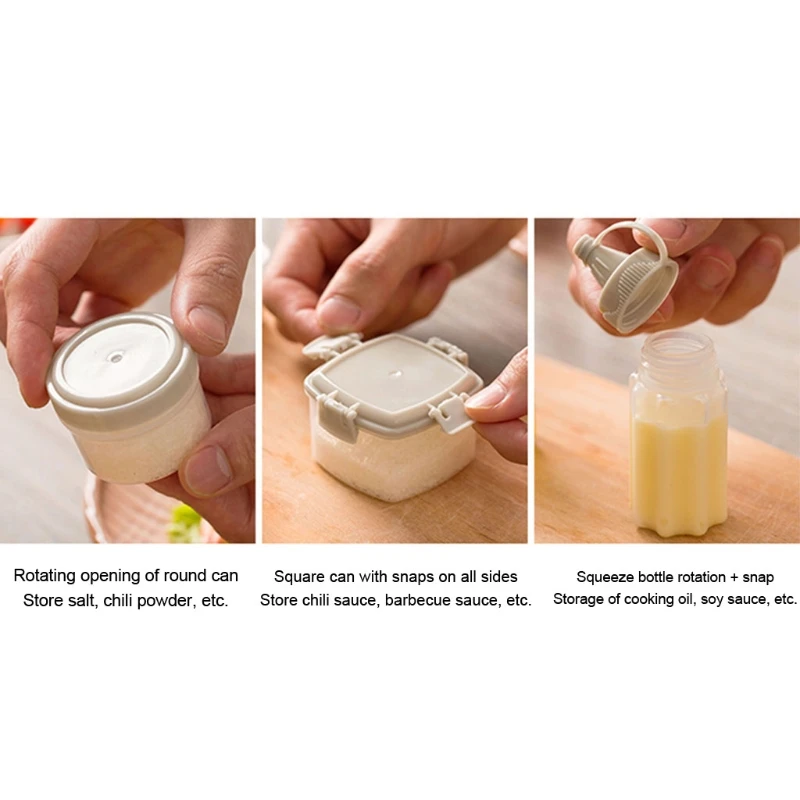 Rotating opening of round can
Store salt, chili powder, etc.

Square can with snaps on all sides
Store chili sauce, barbecue sauce, etc.

Squeeze bottle rotation + snap
Storage of cooking oil, soy sauce, etc.