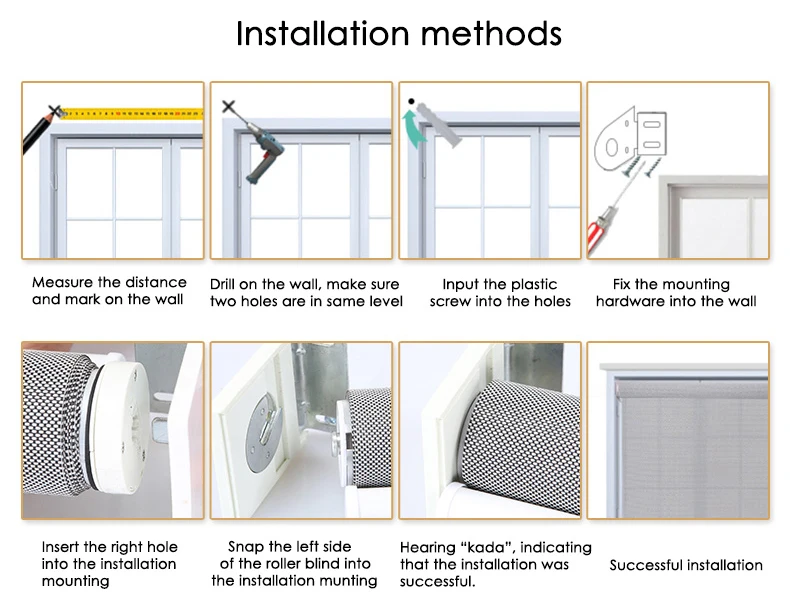 Installation methods

Measure the distance and mark on the wall

Drill on the wall, make sure two holes are in same level

Input the plastic screw into the holes

Fix the mounting hardware into the wall

Insert the right hole into the installation mounting

Snap the left side of the roller blind into the installation munting

Hearing “kada”, indicating that the installation was successful.

Successful installation