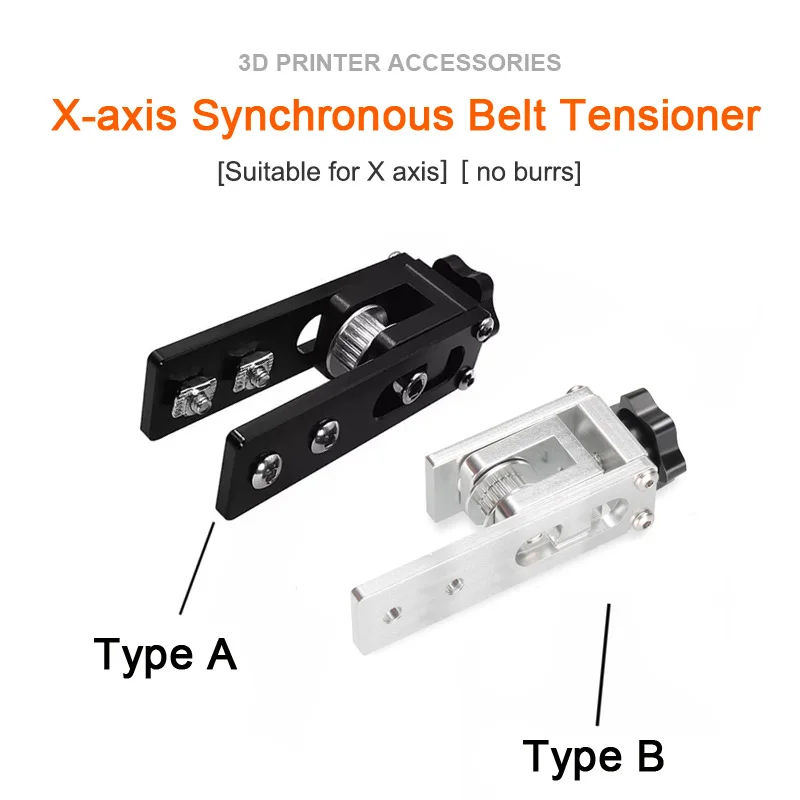 3D PRINTER ACCESSORIES

X-axis Synchronous Belt Tensioner

[Suitable for X axis] [ no burrs]

Type A

Type B