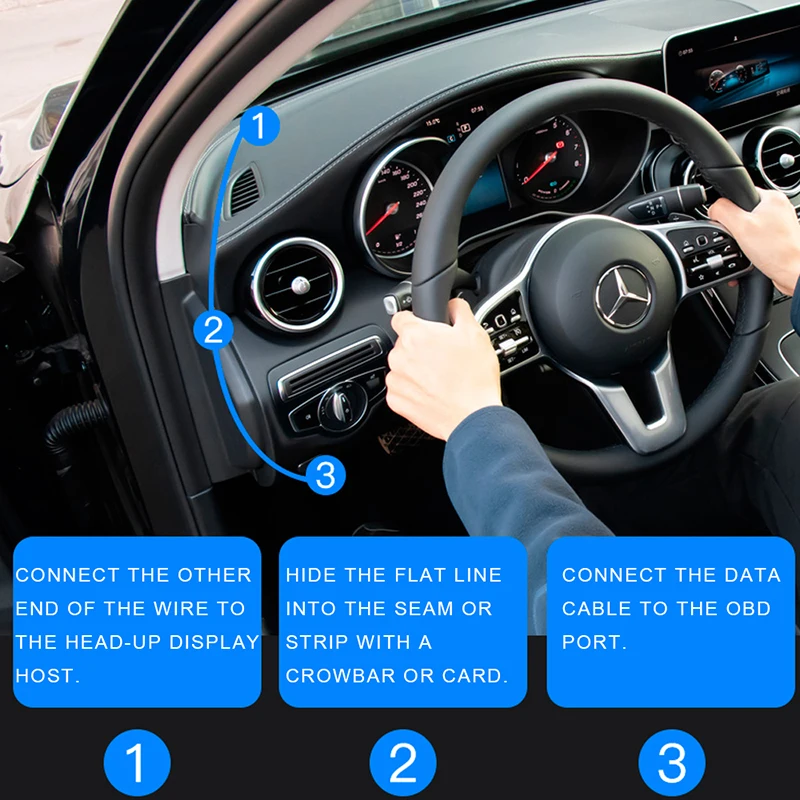 1

2

3

CONNECT THE OTHER END OF THE WIRE TO THE HEAD-UP DISPLAY HOST.

HIDE THE FLAT LINE INTO THE SEAM OR STRIP WITH A CROWBAR OR CARD.

CONNECT THE DATA CABLE TO THE OBD PORT.

1

2

3