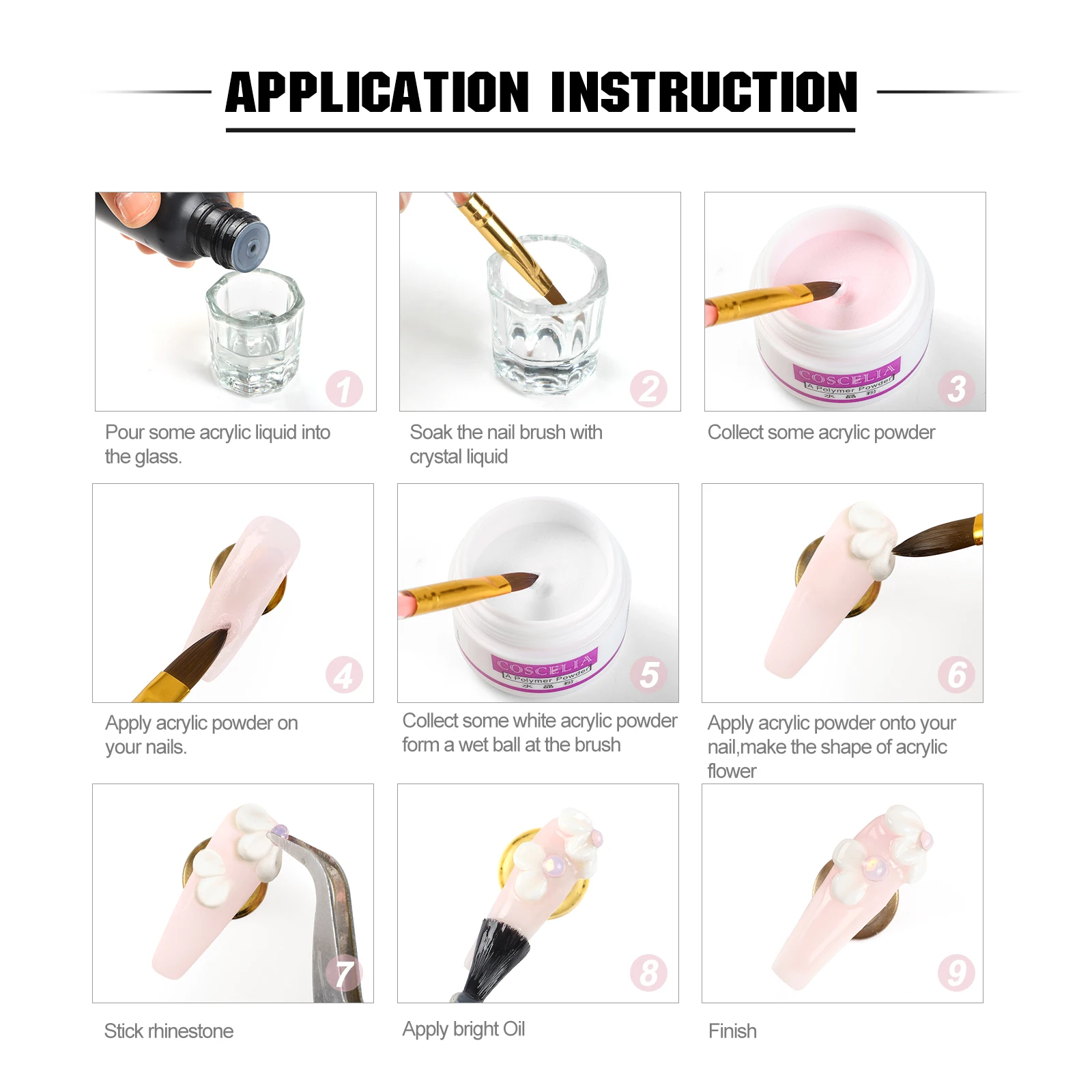 APPLICATION INSTRUCTION

1
Pour some acrylic liquid into the glass.

2
Soak the nail brush with crystal liquid

COSCELIA
A Polymer Powder
水晶粉
3
Collect some acrylic powder

4
Apply acrylic powder on your nails.

COSCELIA
A Polymer Powder
水晶粉
5
Collect some white acrylic powder form a wet ball at the brush

6
Apply acrylic powder onto your nail,make the shape of acrylic flower

7
Stick rhinestone

8
Apply bright Oil

9
Finish