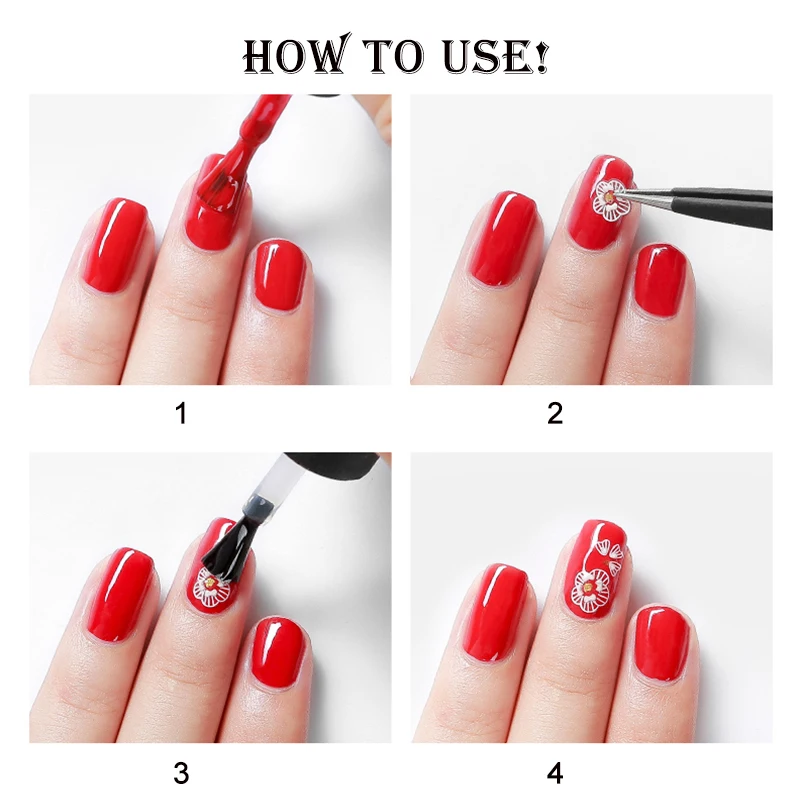 HOW TO USE!

1

2

3

4