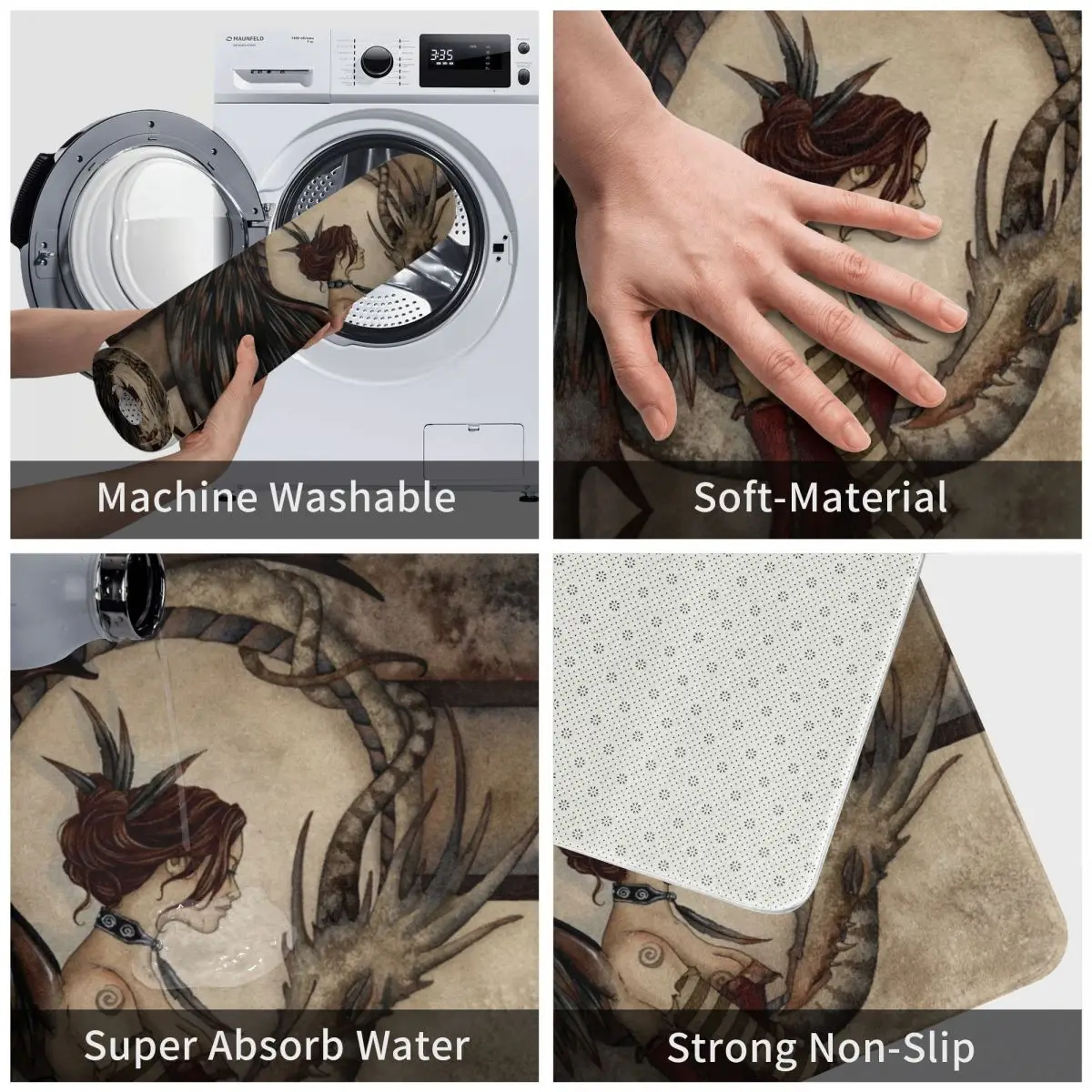 MAUNFELD

3:35

Machine Washable

Soft-Material

Super Absorb Water

Strong Non-Slip