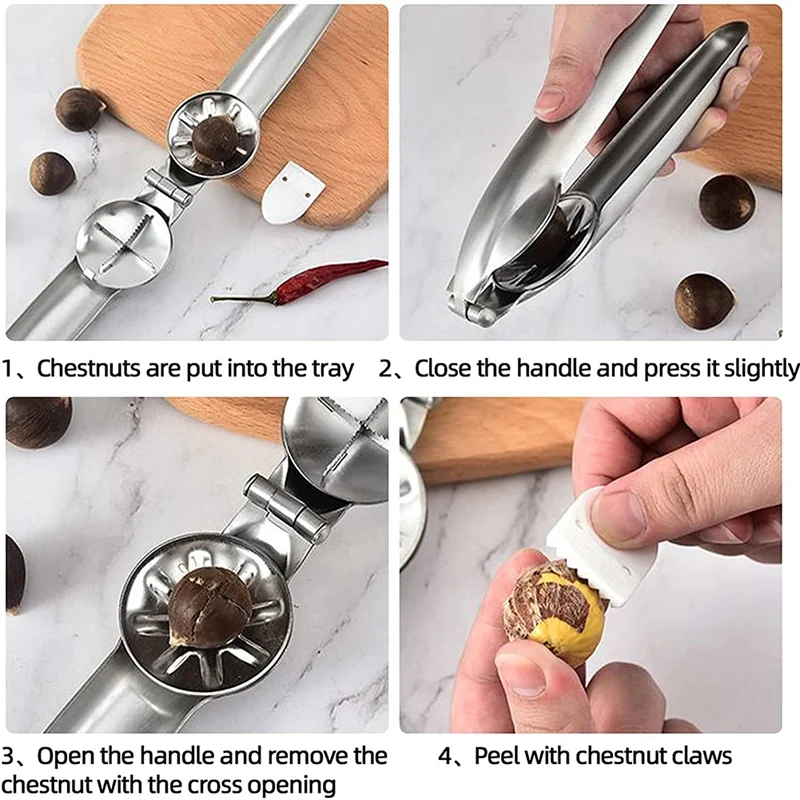 1、Chestnuts are put into the tray

2、Close the handle and press it slightly

3、Open the handle and remove the chestnut with the cross opening

4、Peel with chestnut claws