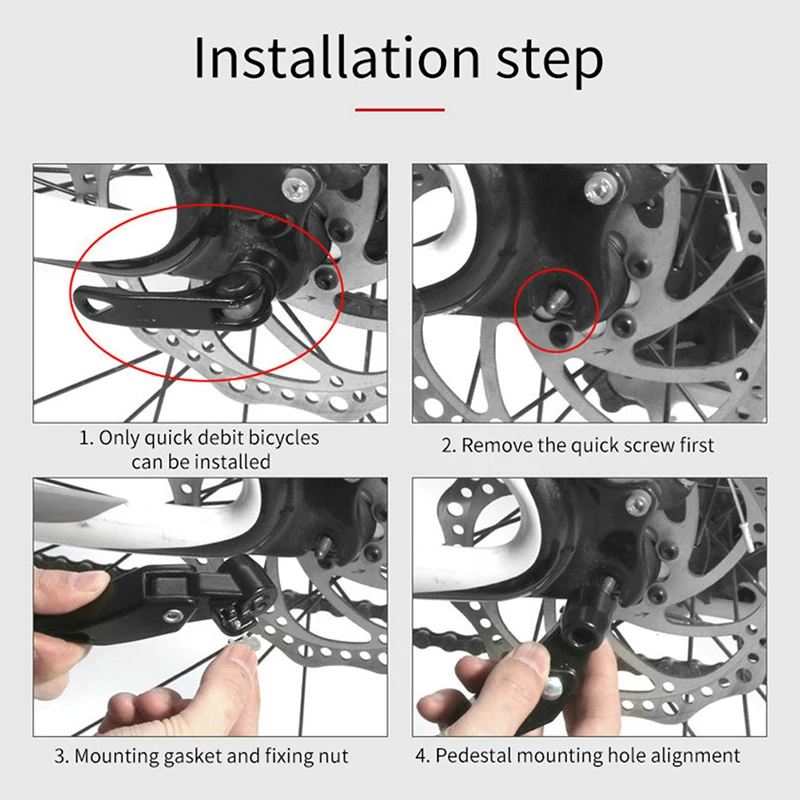 Installation step

1. Only quick debit bicycles can be installed

2. Remove the quick screw first

3. Mounting gasket and fixing nut

4. Pedestal mounting hole alignment