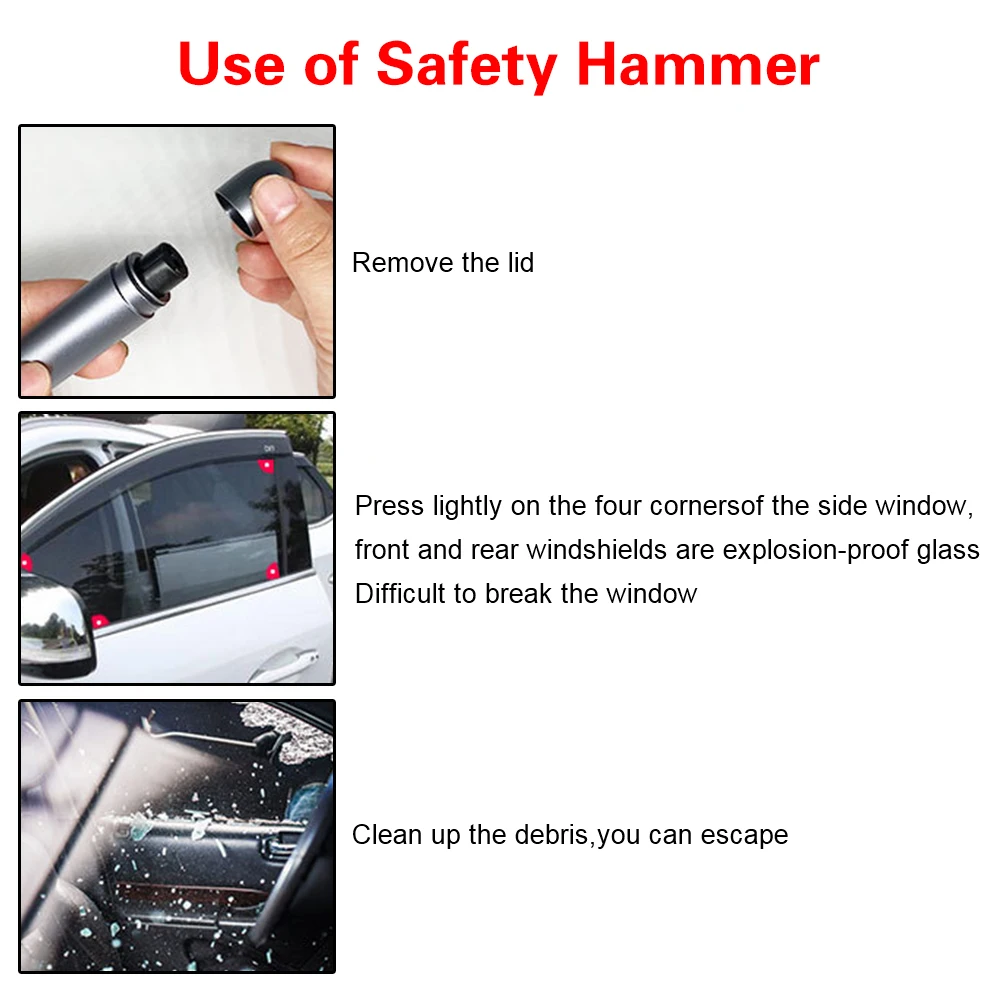 Use of Safety Hammer

Remove the lid

Press lightly on the four cornersof the side window, front and rear windshields are explosion-proof glass Difficult to break the window

Clean up the debris,you can escape