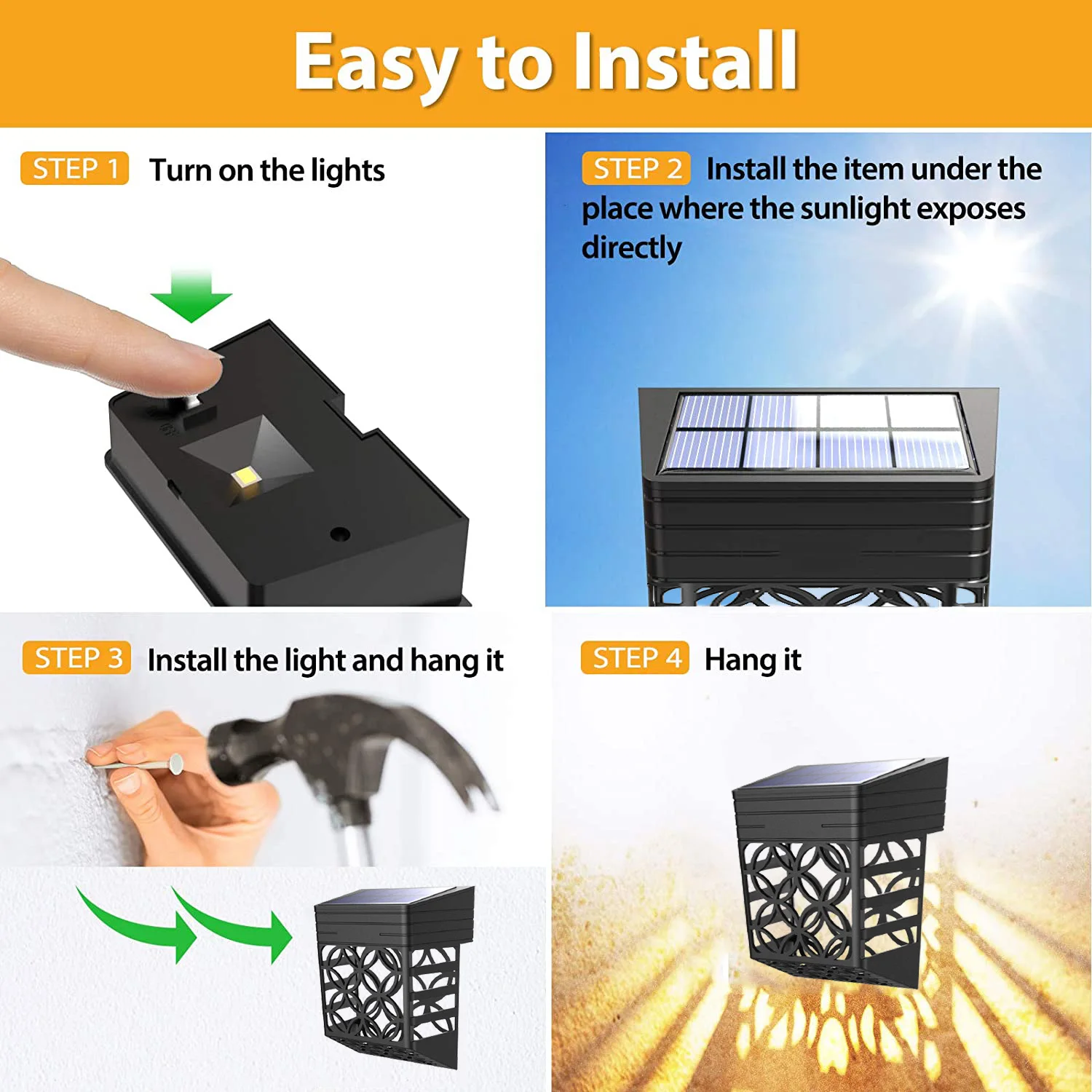 Easy to Install

STEP 1 Turn on the lights

STEP 2 Install the item under the place where the sunlight exposes directly

STEP 3 Install the light and hang it

STEP 4 Hang it