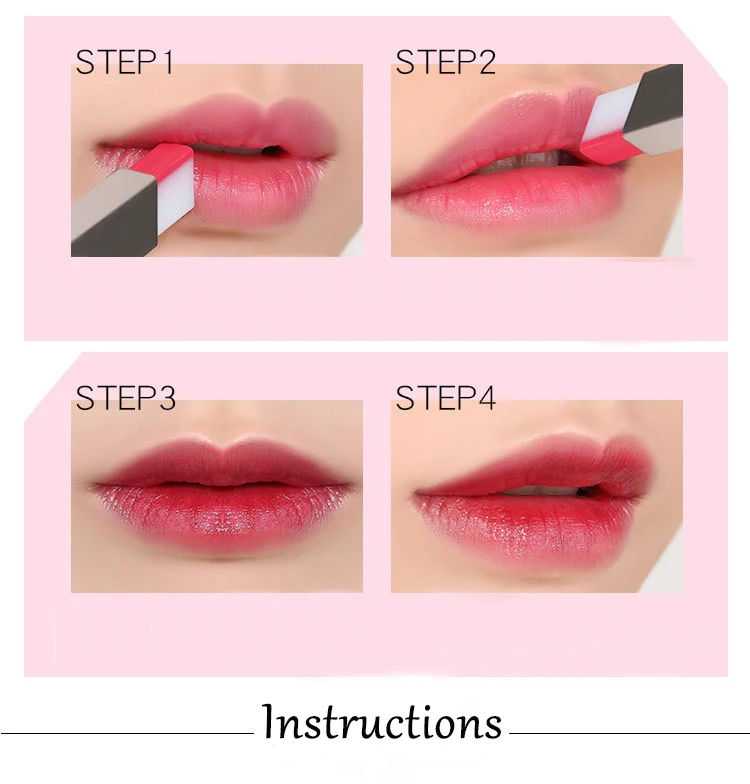 STEP1

STEP2

STEP3

STEP4

Instructions