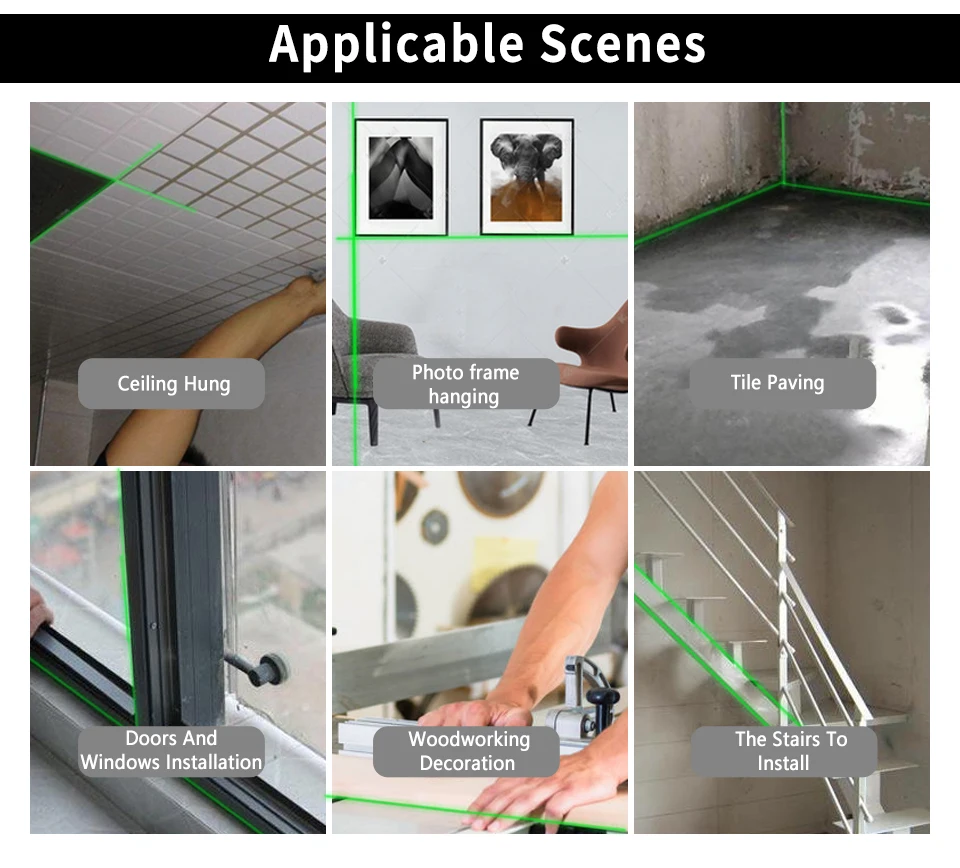 Applicable Scenes

Ceiling Hung

Photo frame hanging

Tile Paving

Doors And Windows Installation

Woodworking Decoration

The Stairs To Install