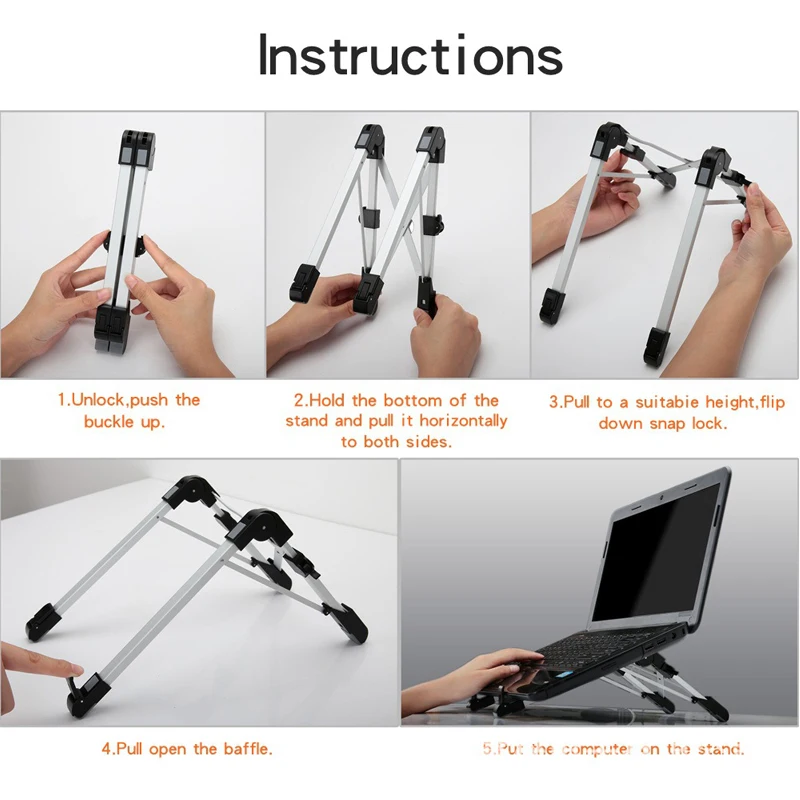 Instructions

1.Unlock,push the buckle up.

2.Hold the bottom of the stand and pull it horizontally to both sides.

3.Pull to a suitabie height,flip down snap lock.

4.Pull open the baffle.

5.Put the computer on the stand.