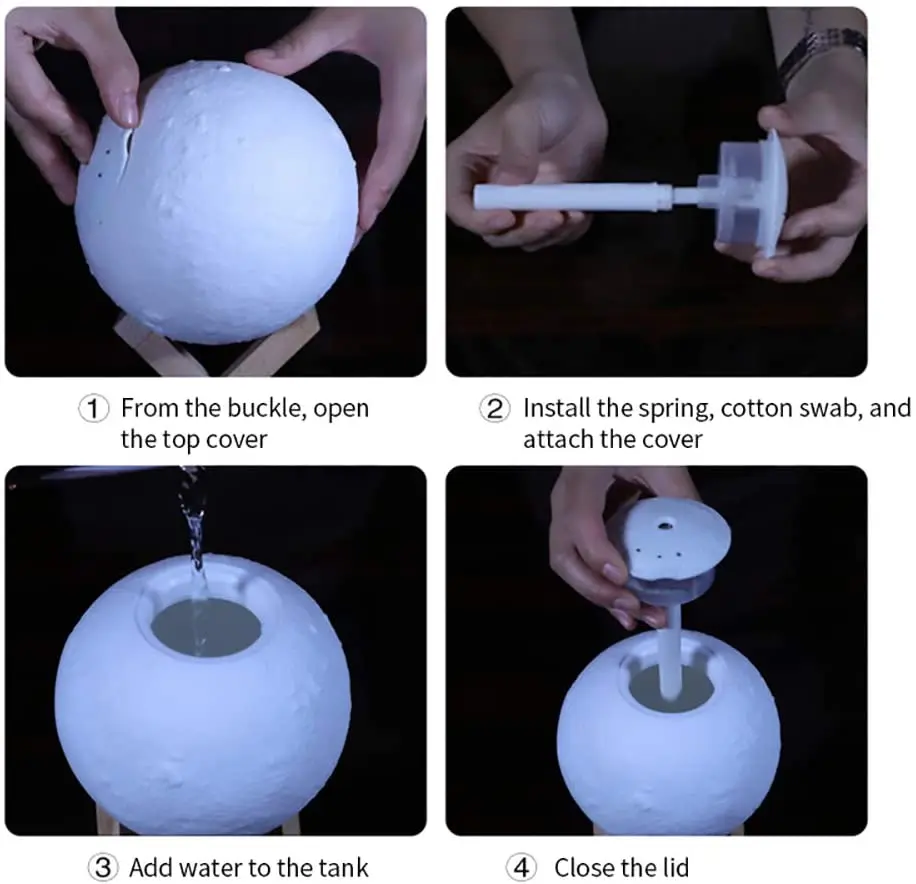 ① From the buckle, open the top cover

② Install the spring, cotton swab, and attach the cover

③ Add water to the tank

④ Close the lid