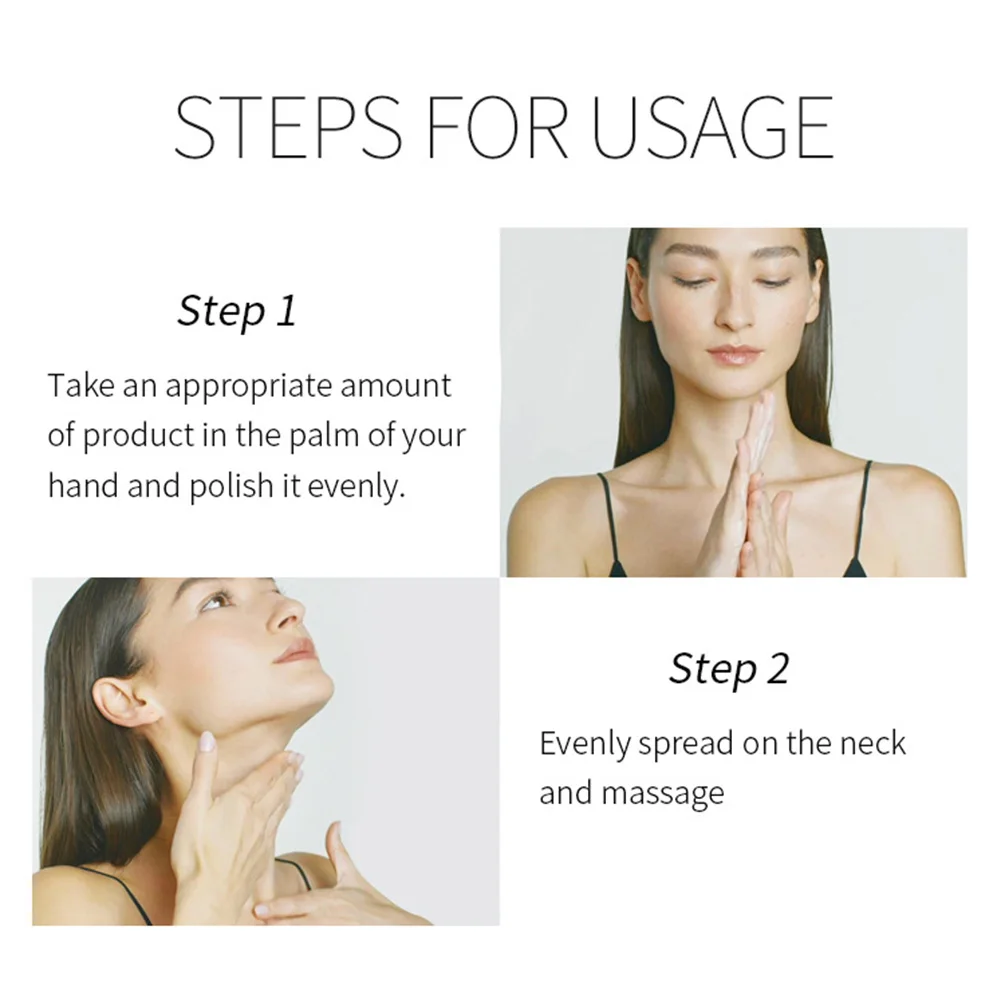 STEPS FOR USAGE

Step 1

Take an appropriate amount of product in the palm of your hand and polish it evenly.

Step 2

Evenly spread on the neck and massage