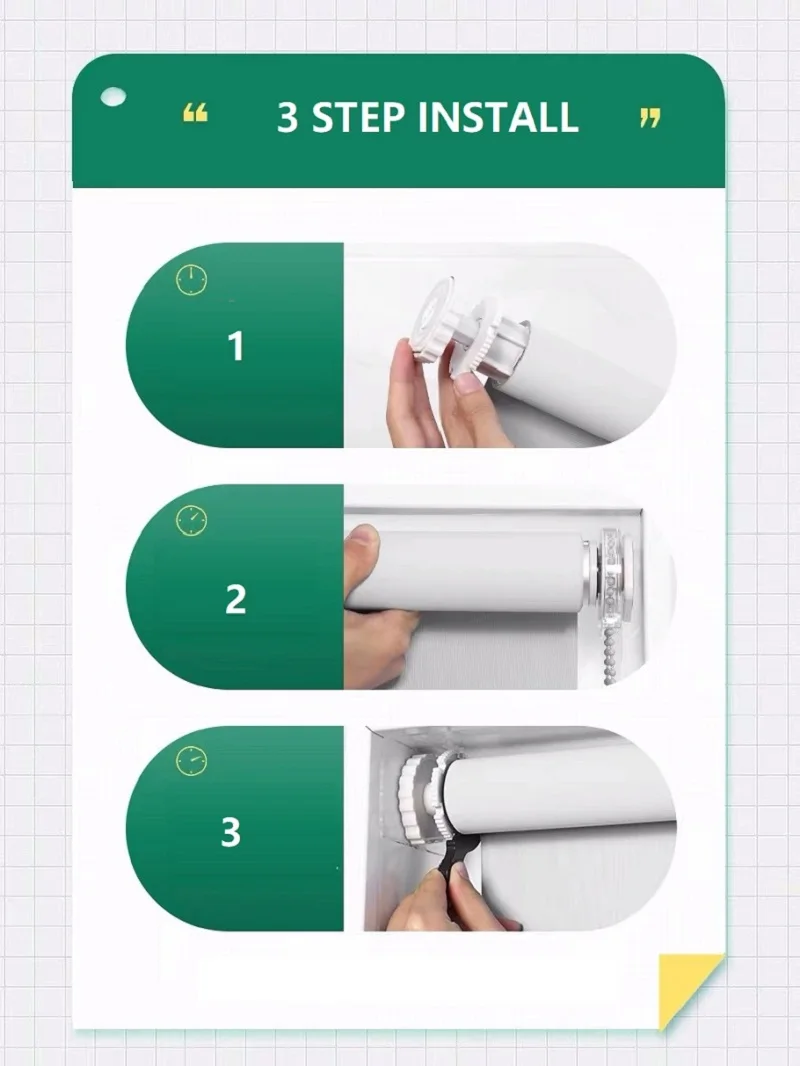 “ 3 STEP INSTALL ”

1

2

3