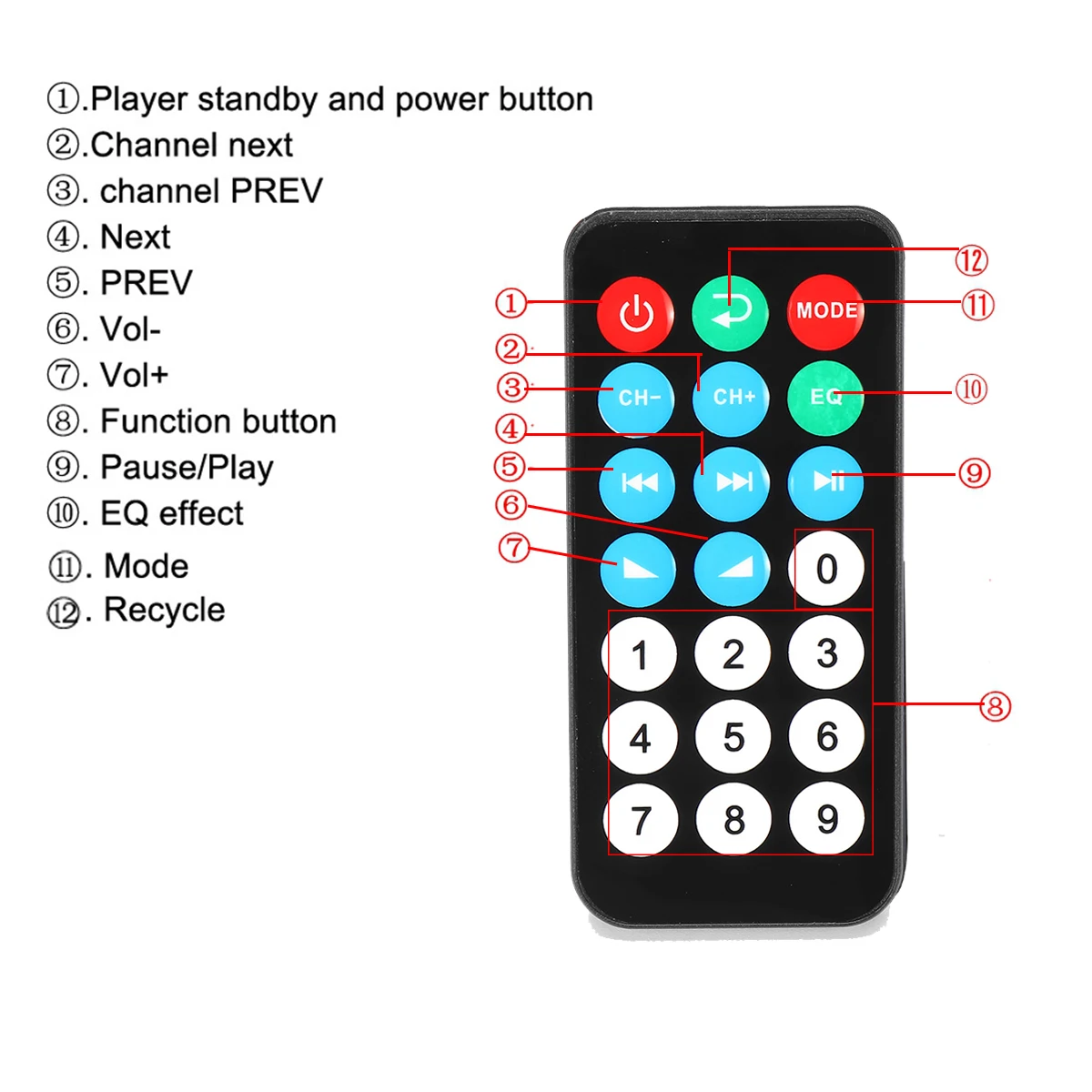 ①.Player standby and power button
②.Channel next
③. channel PREV
④. Next
⑤. PREV
⑥. Vol-
⑦. Vol+
⑧. Function button
⑨. Pause/Play
⑩. EQ effect
⑪. Mode
⑫. Recycle

⑫
① MODE ⑪
②
③ CH- CH+ EQ ⑩
④
⑤ ⑨
⑥
⑦ 0
1 2 3
4 5 6 ⑧
7 8 9