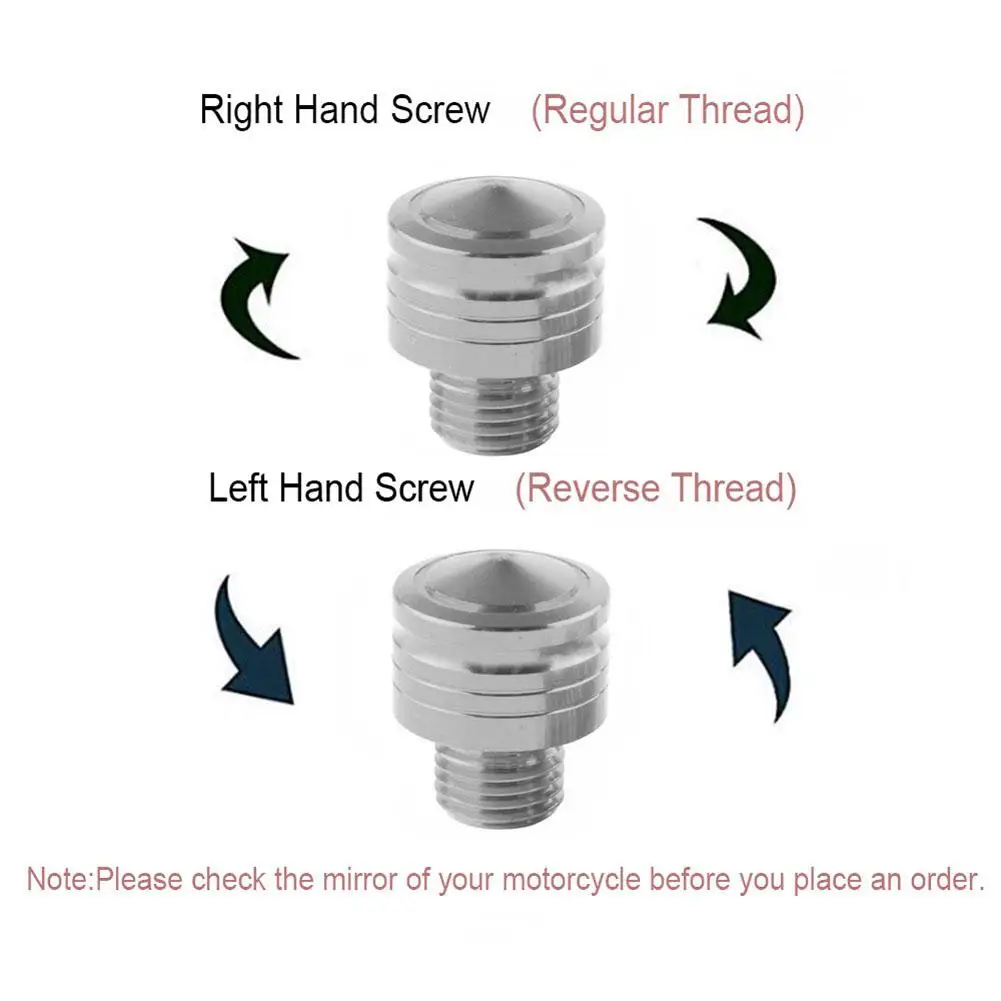 Right Hand Screw (Regular Thread)

Left Hand Screw (Reverse Thread)

Note:Please check the mirror of your motorcycle before you place an order.