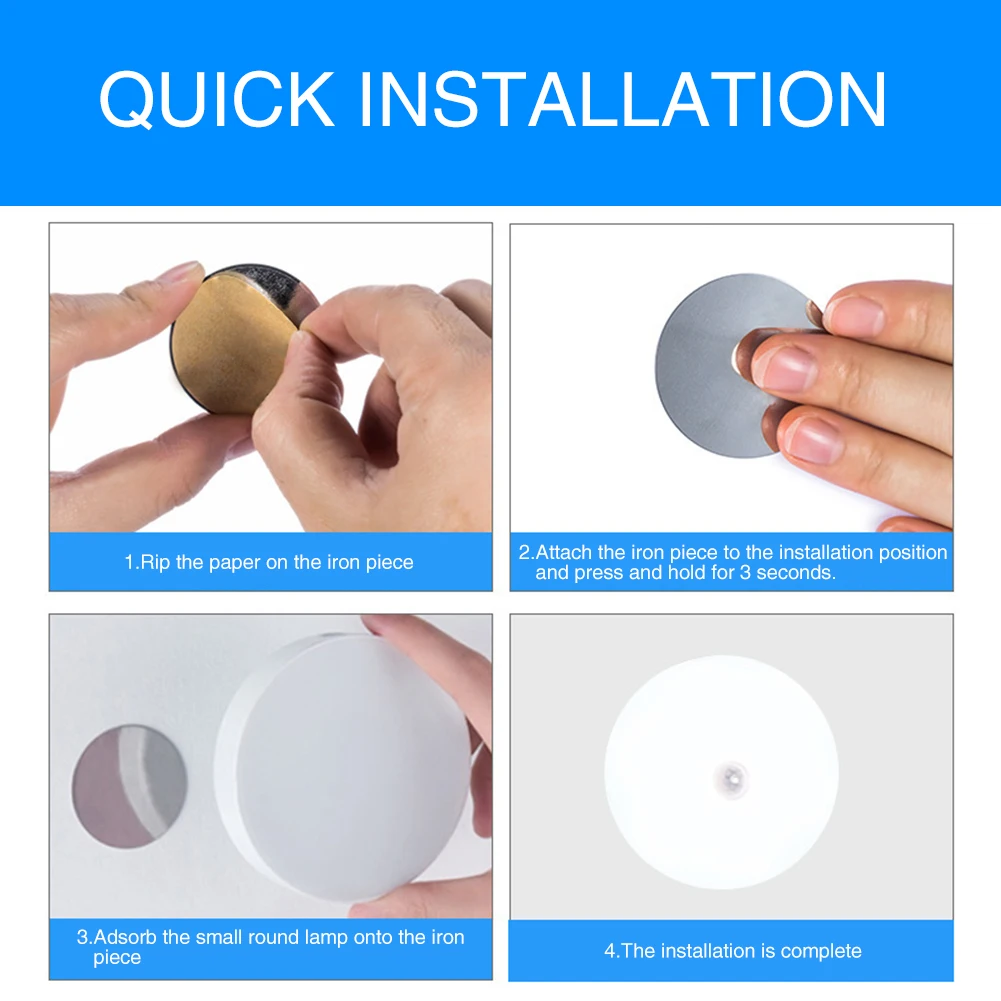 QUICK INSTALLATION

1.Rip the paper on the iron piece

2.Attach the iron piece to the installation position and press and hold for 3 seconds.

3.Adsorb the small round lamp onto the iron piece

4.The installation is complete